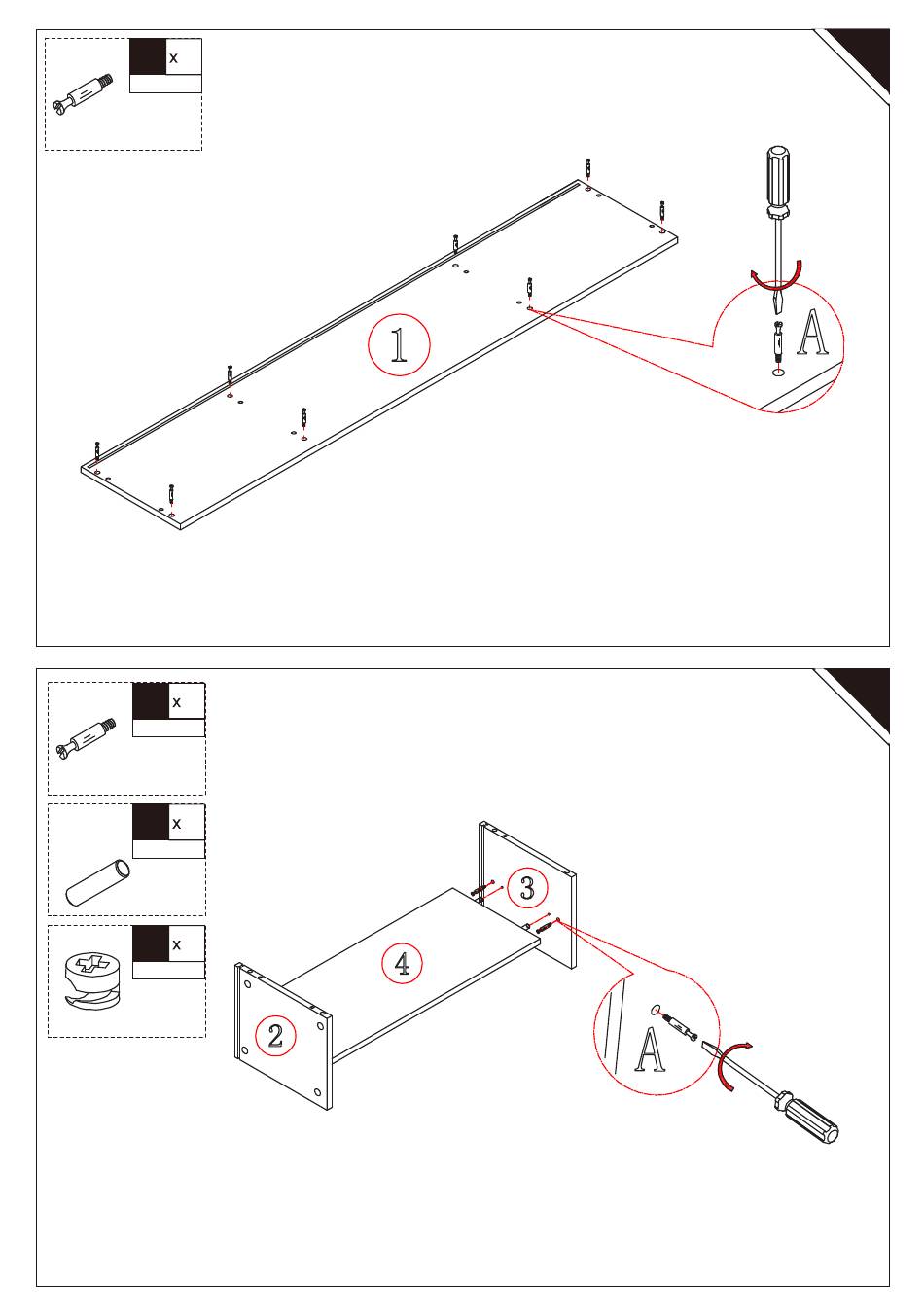 x

1

A

x

x

x

3

4

2

A