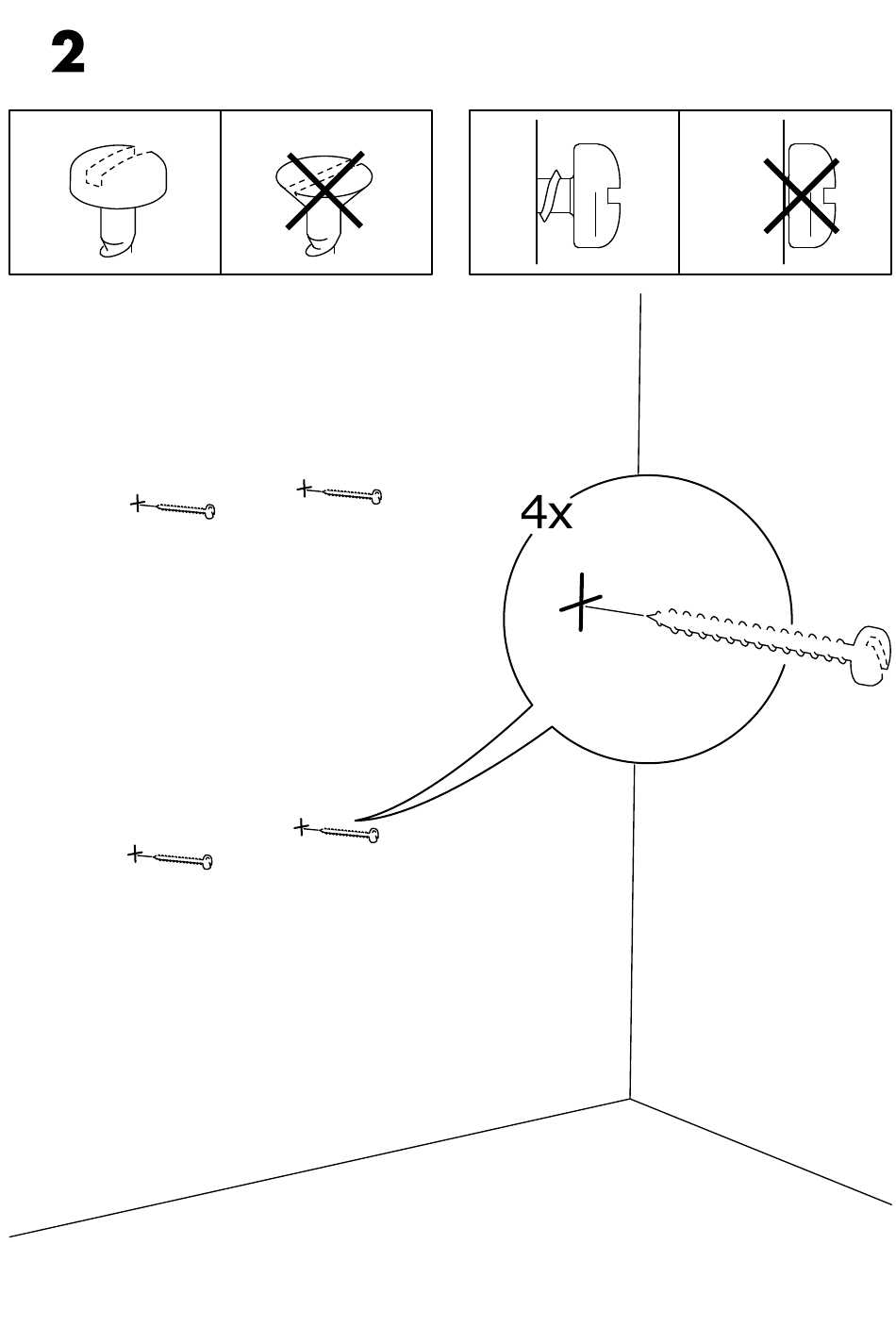 2

4x