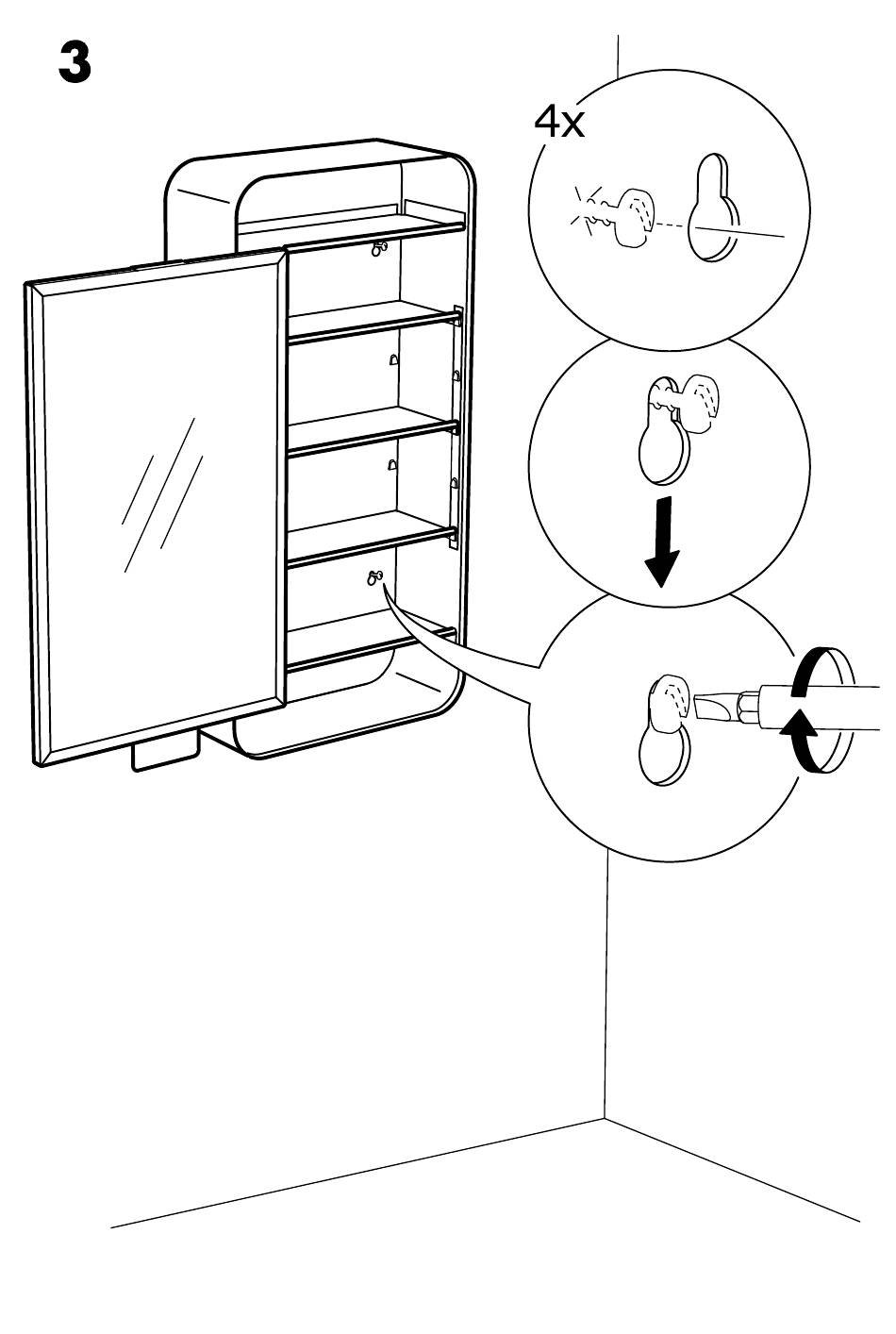 3

4x