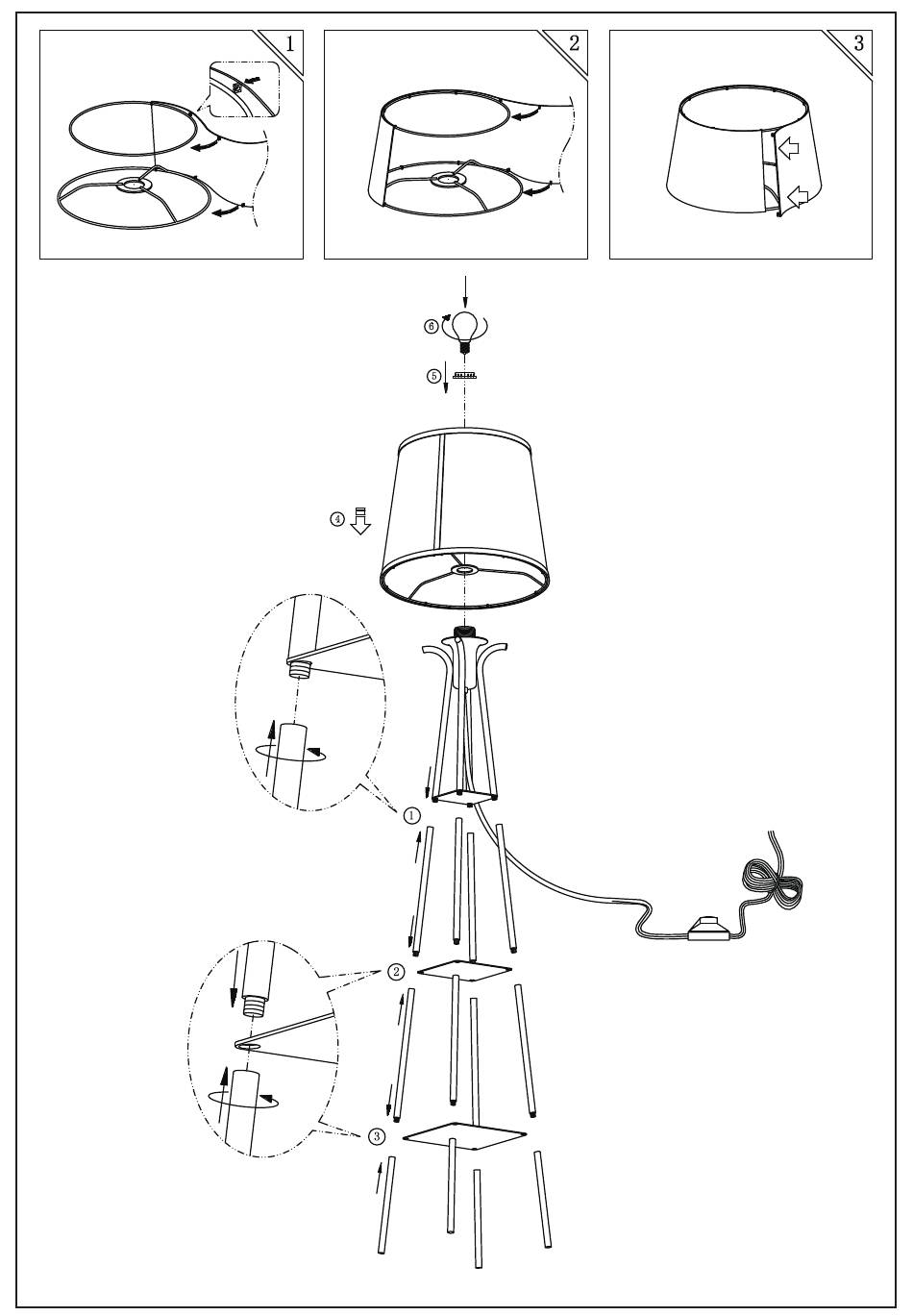 1

2

3

⑥

⑤

④

①

②

③