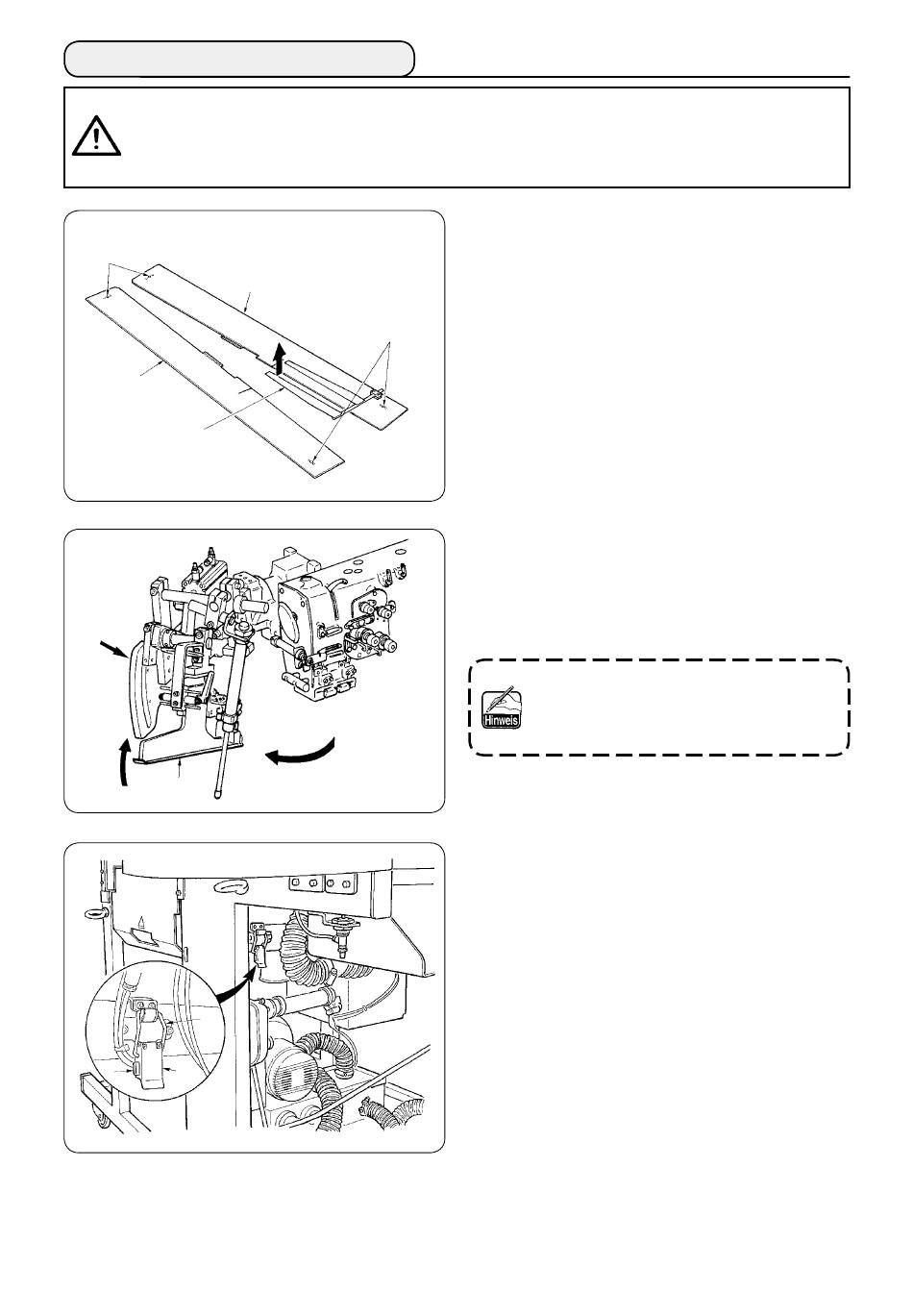 Hinweis