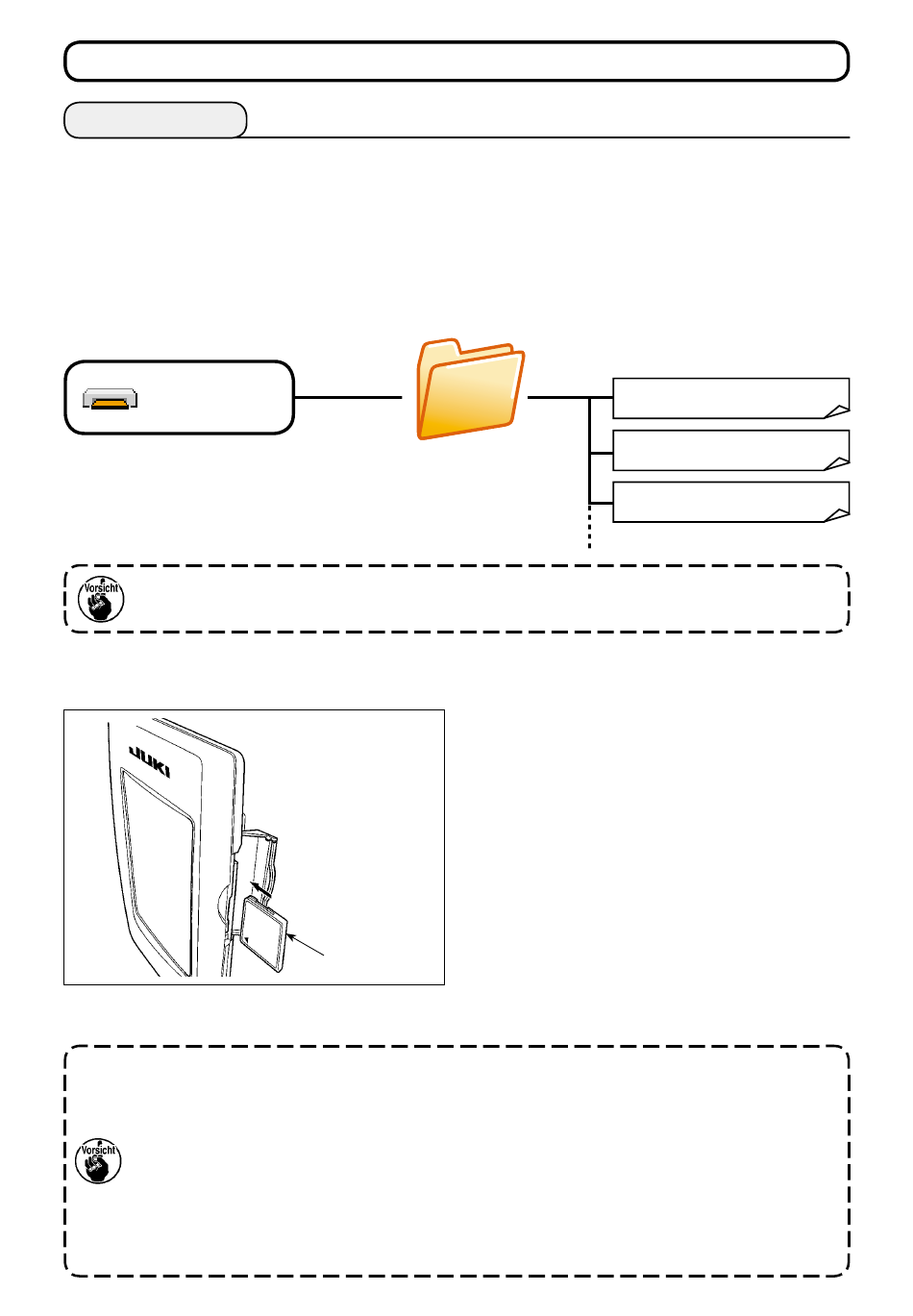 Vorsicht

JUKI

Vorsicht