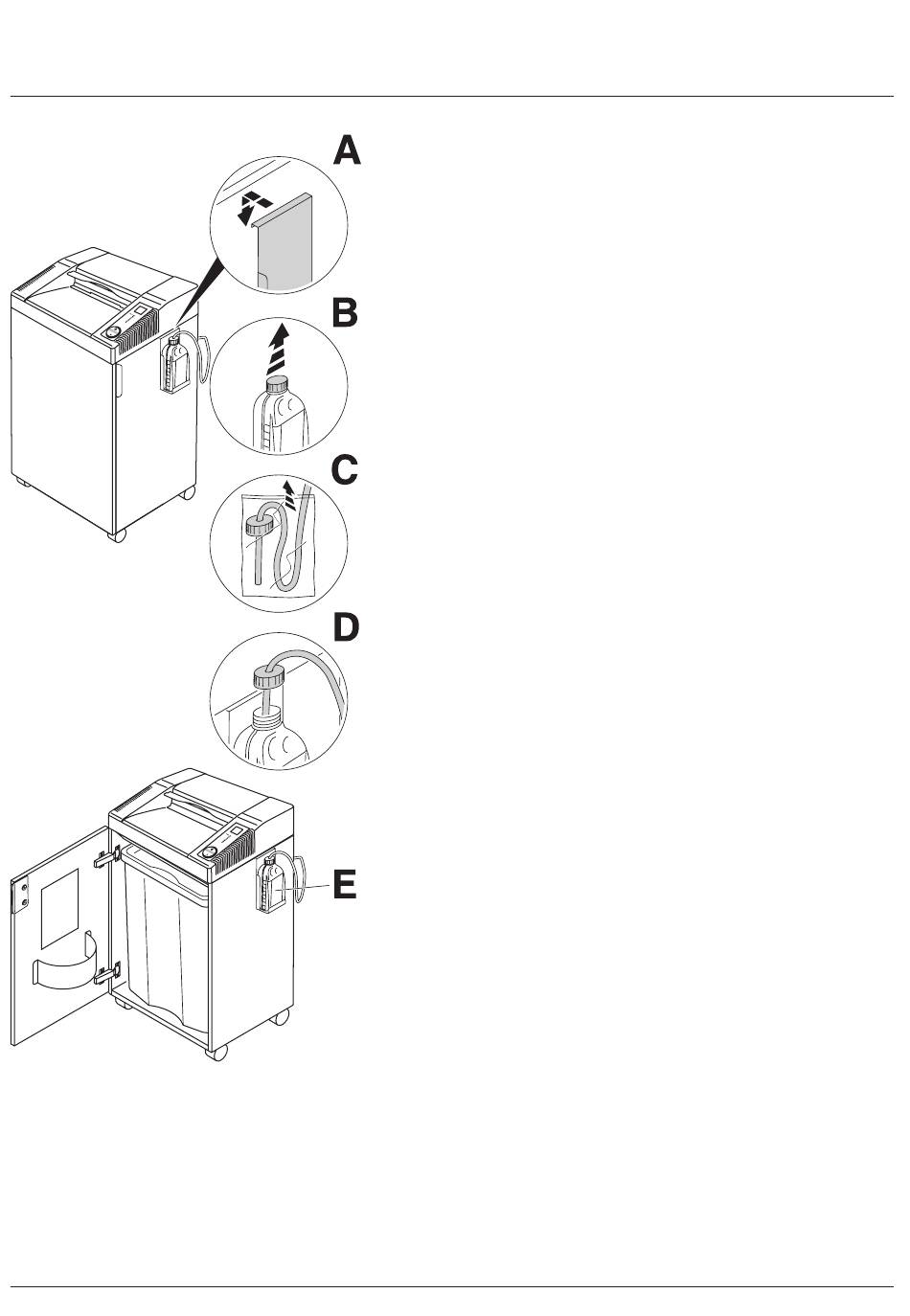 A

B

C

D

E