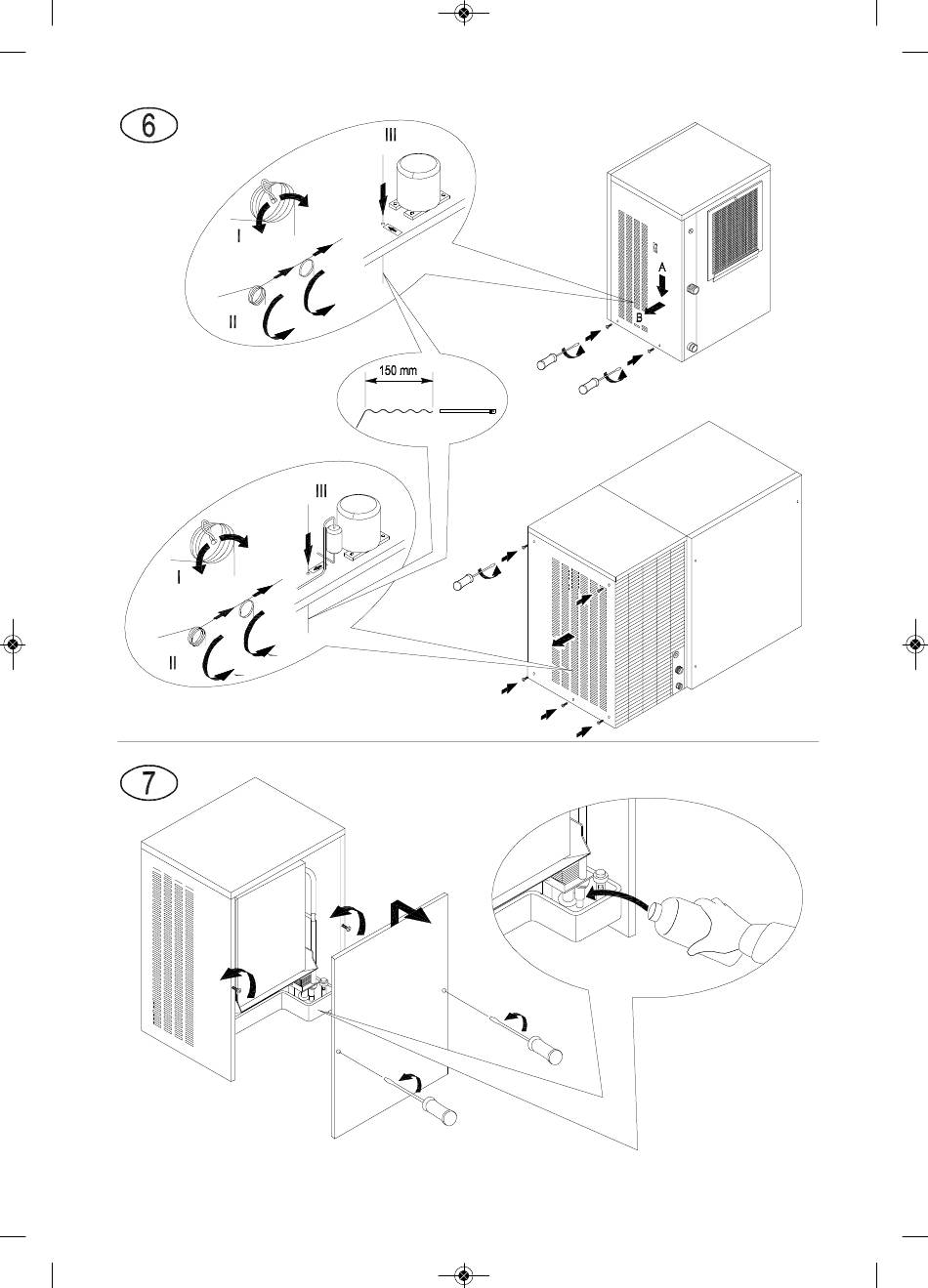 6

III

I

II

A

B

150 mm

III

I

II

7