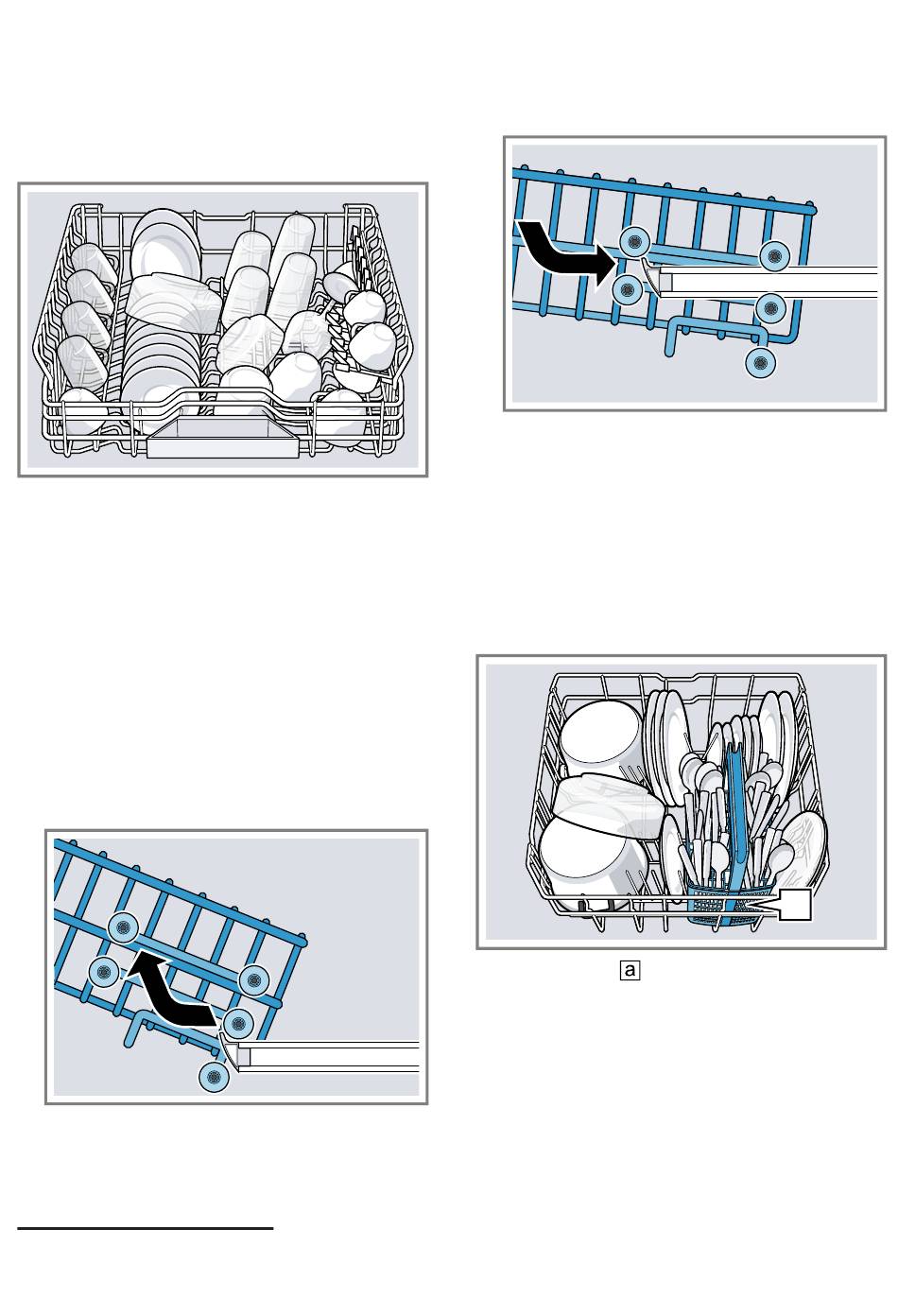 a