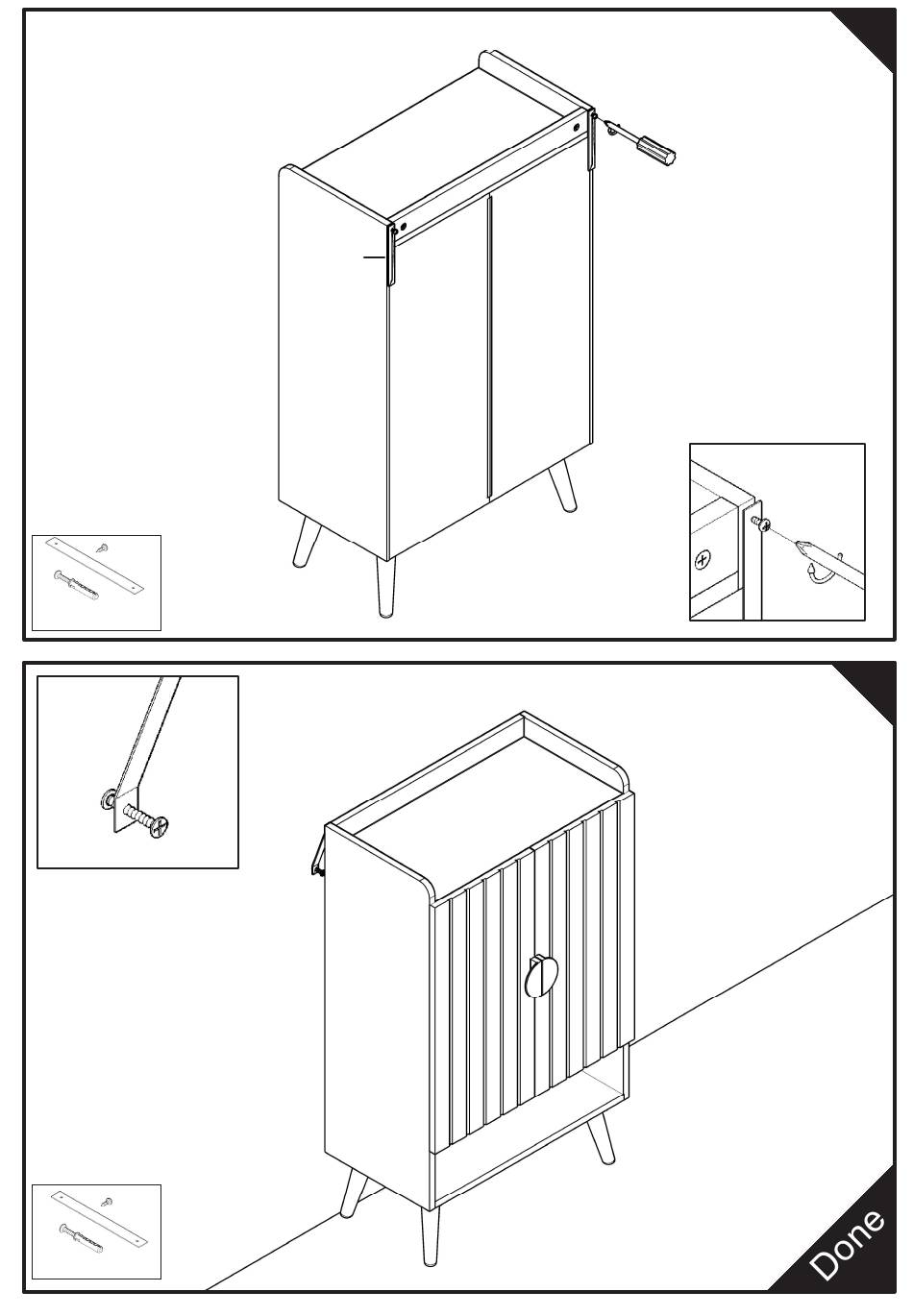 Done