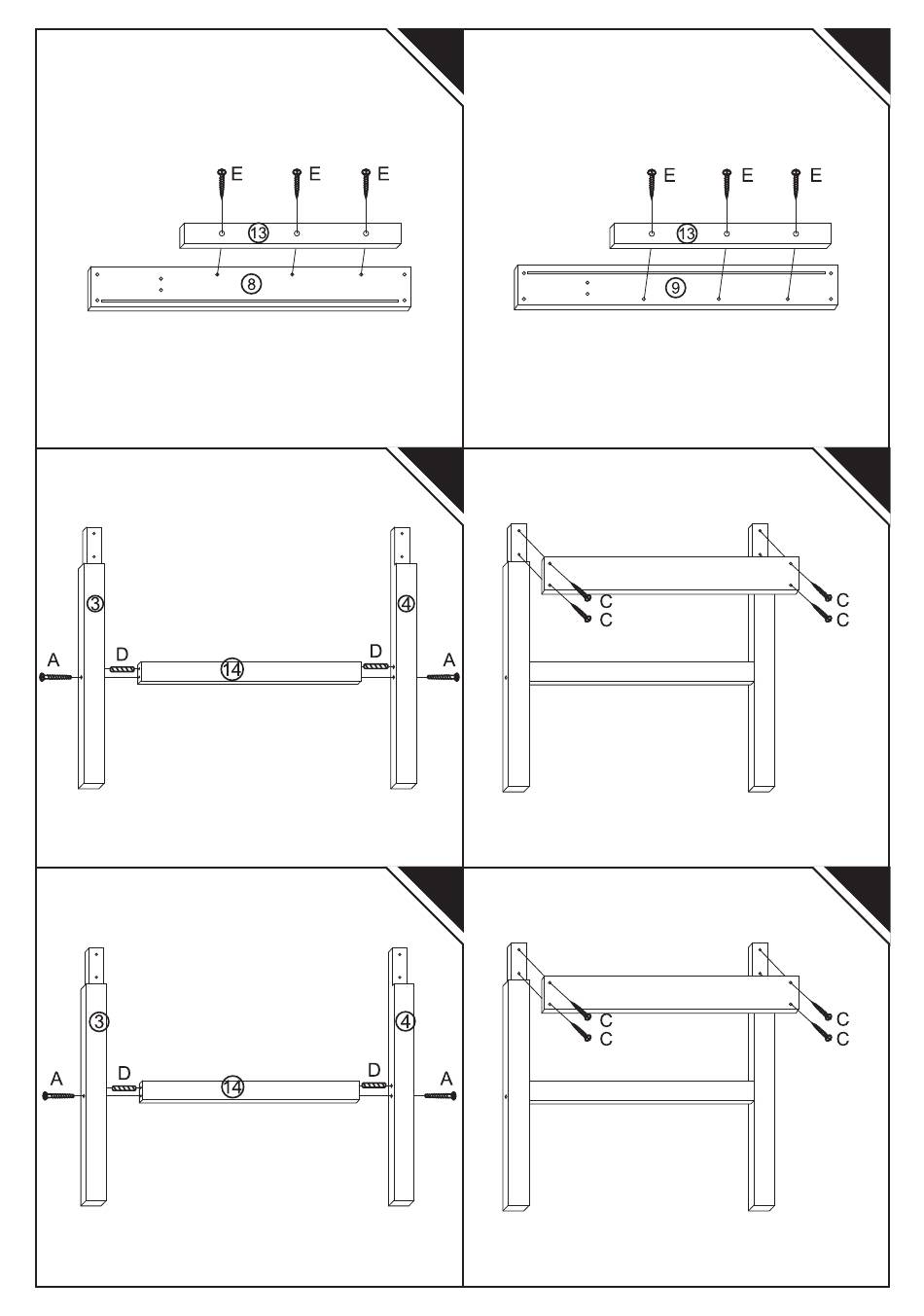 E E E
13
8

E E E
13
9

3
4
A
D
14
D
A

C
C
C
C

3
4
A
D
14
D
A

C
C
C
C