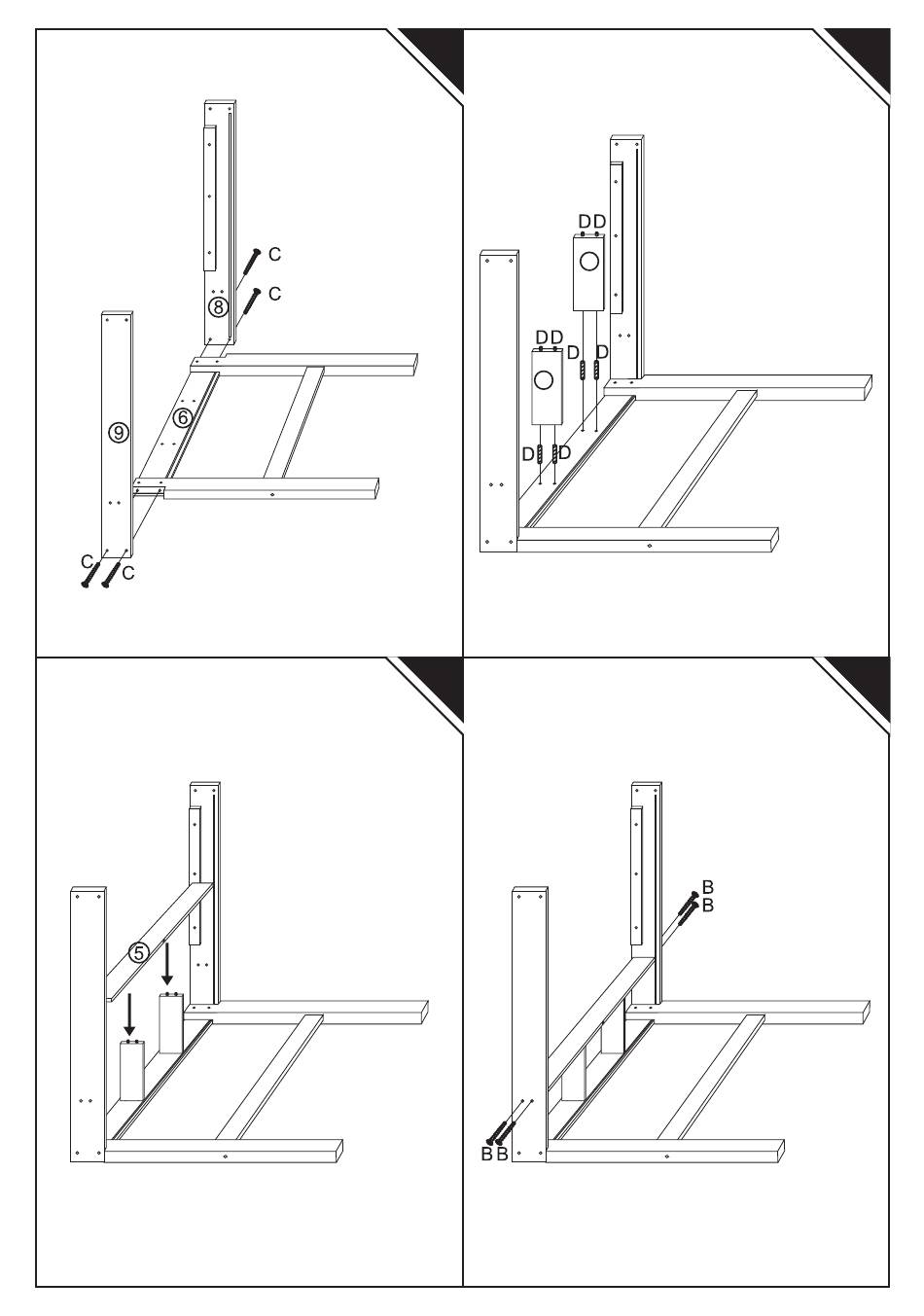 C
C
8
9
6
C
C

DD
DD
D
D
D
D

5

B
B
B B