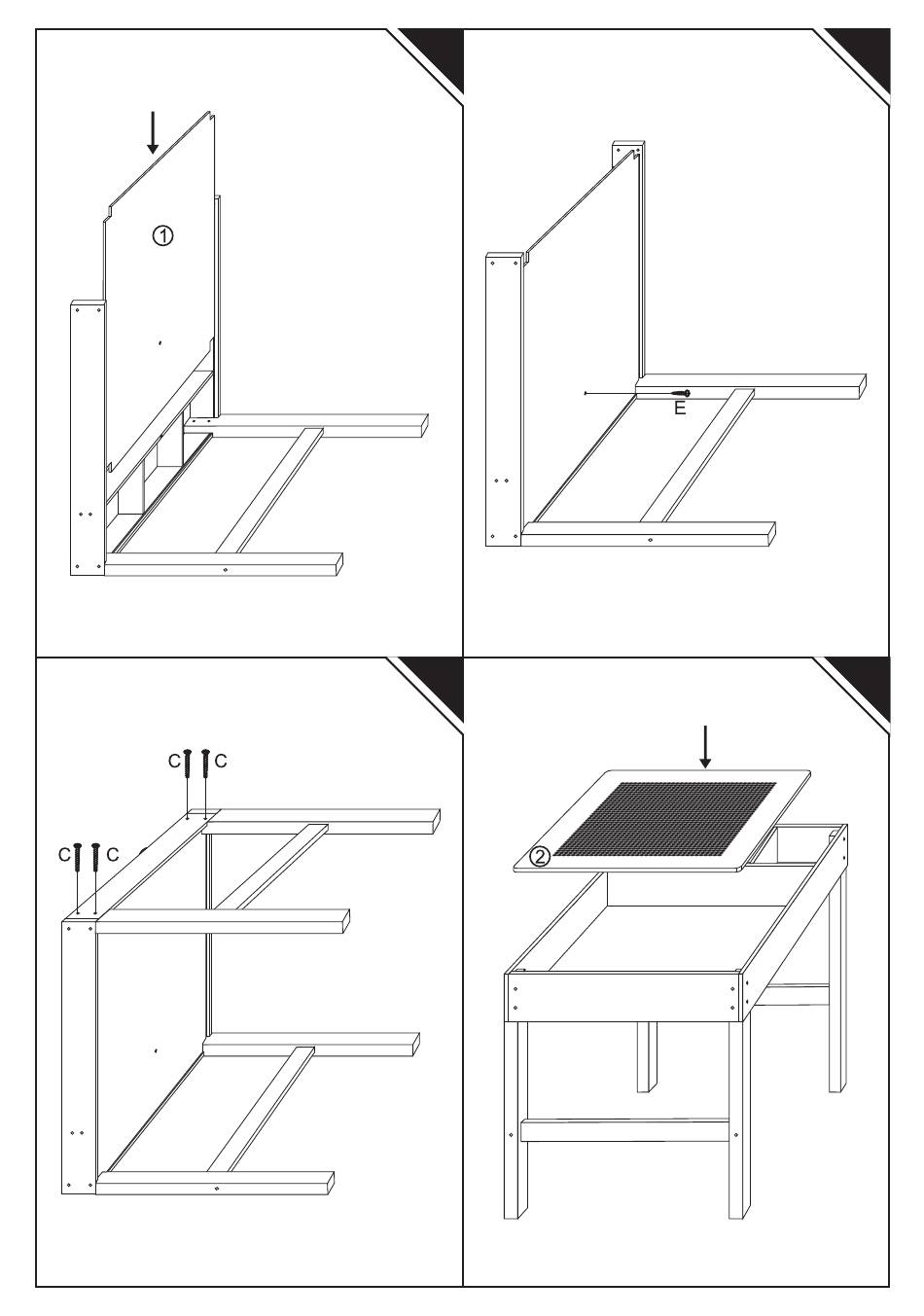 ①

E

C C

C C

②