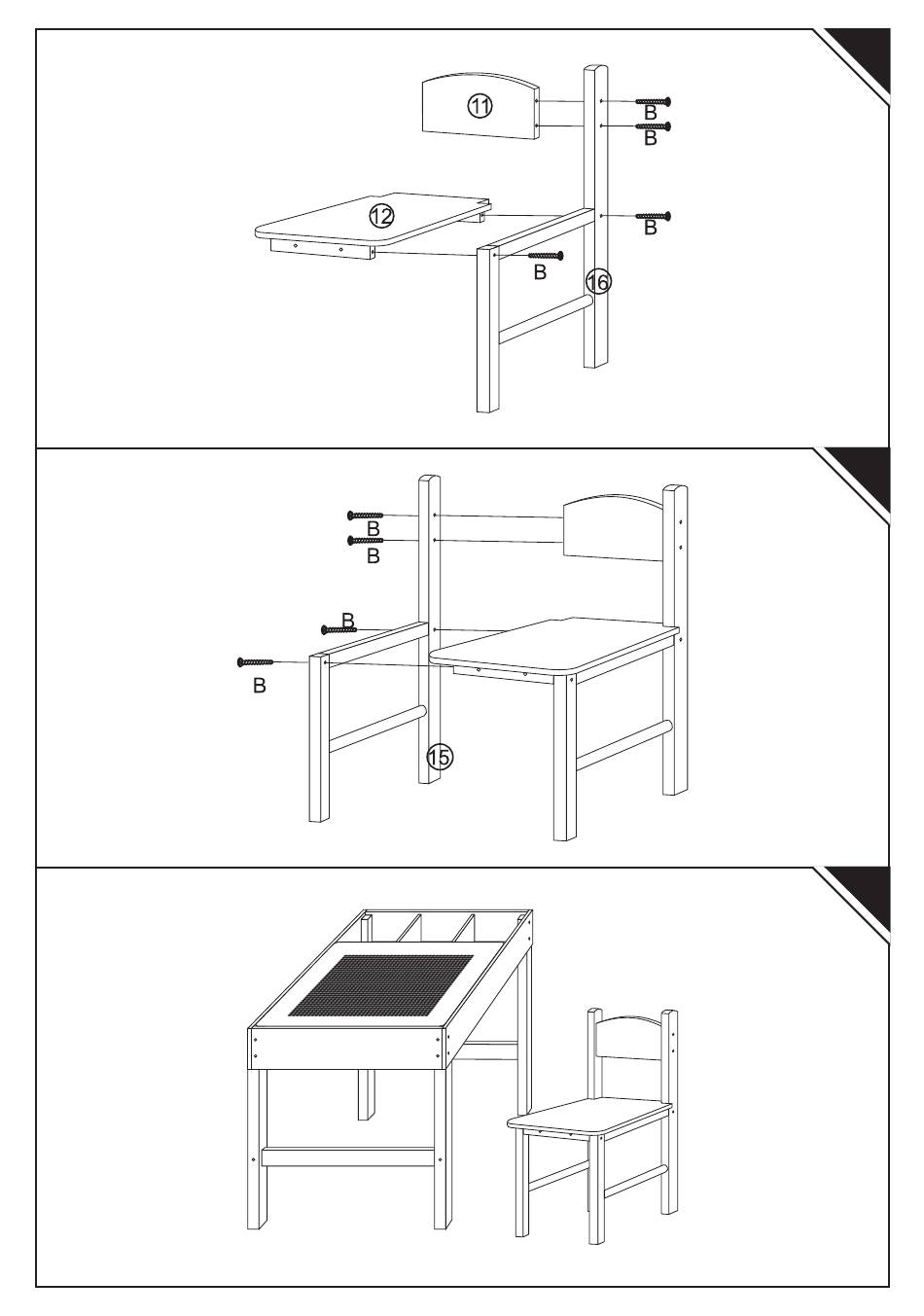 ⑪
B
B
⑫
B
B
⑯

B
B
B
B
⑮