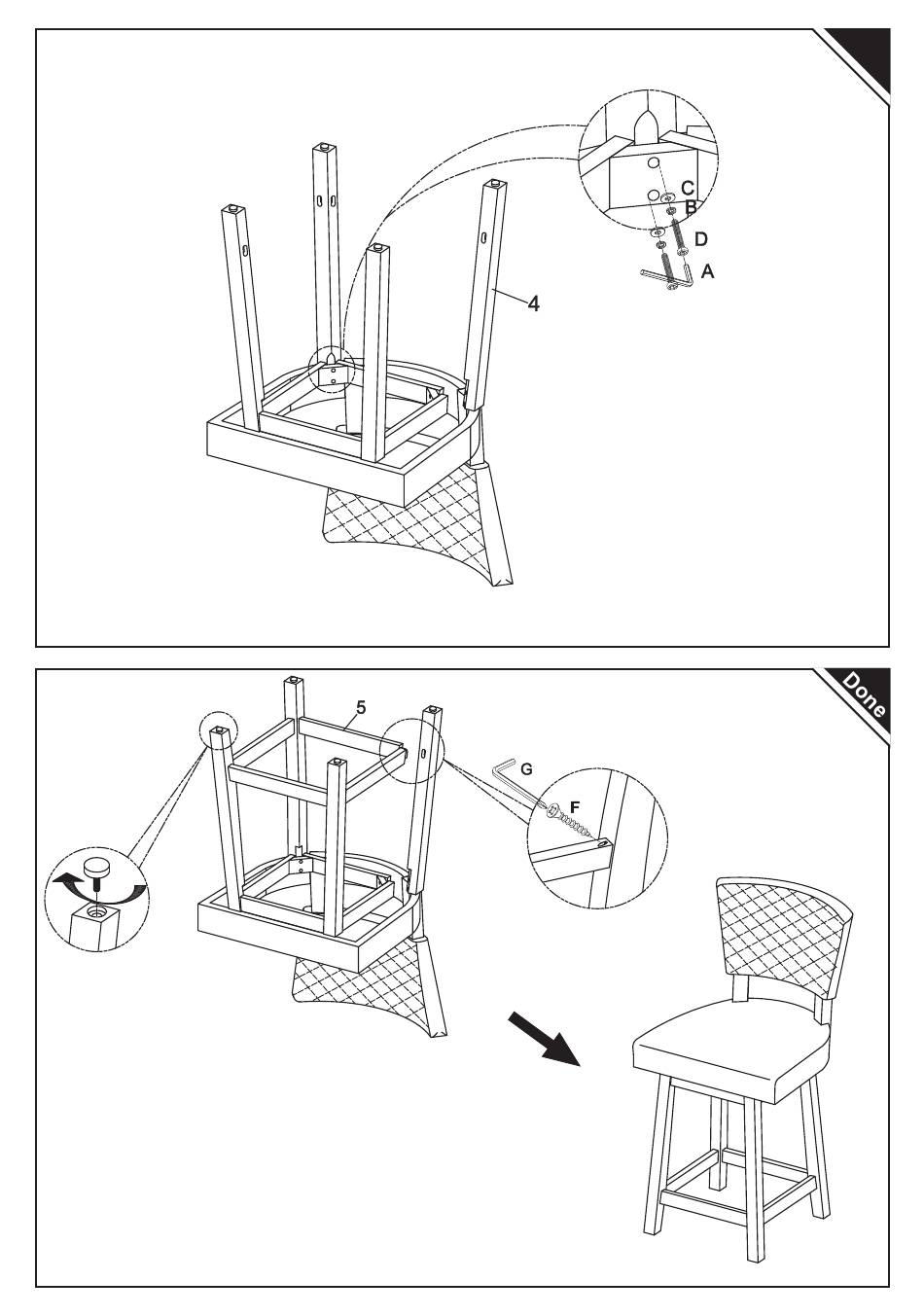 C
B
D
A
4

Done
5
G
F