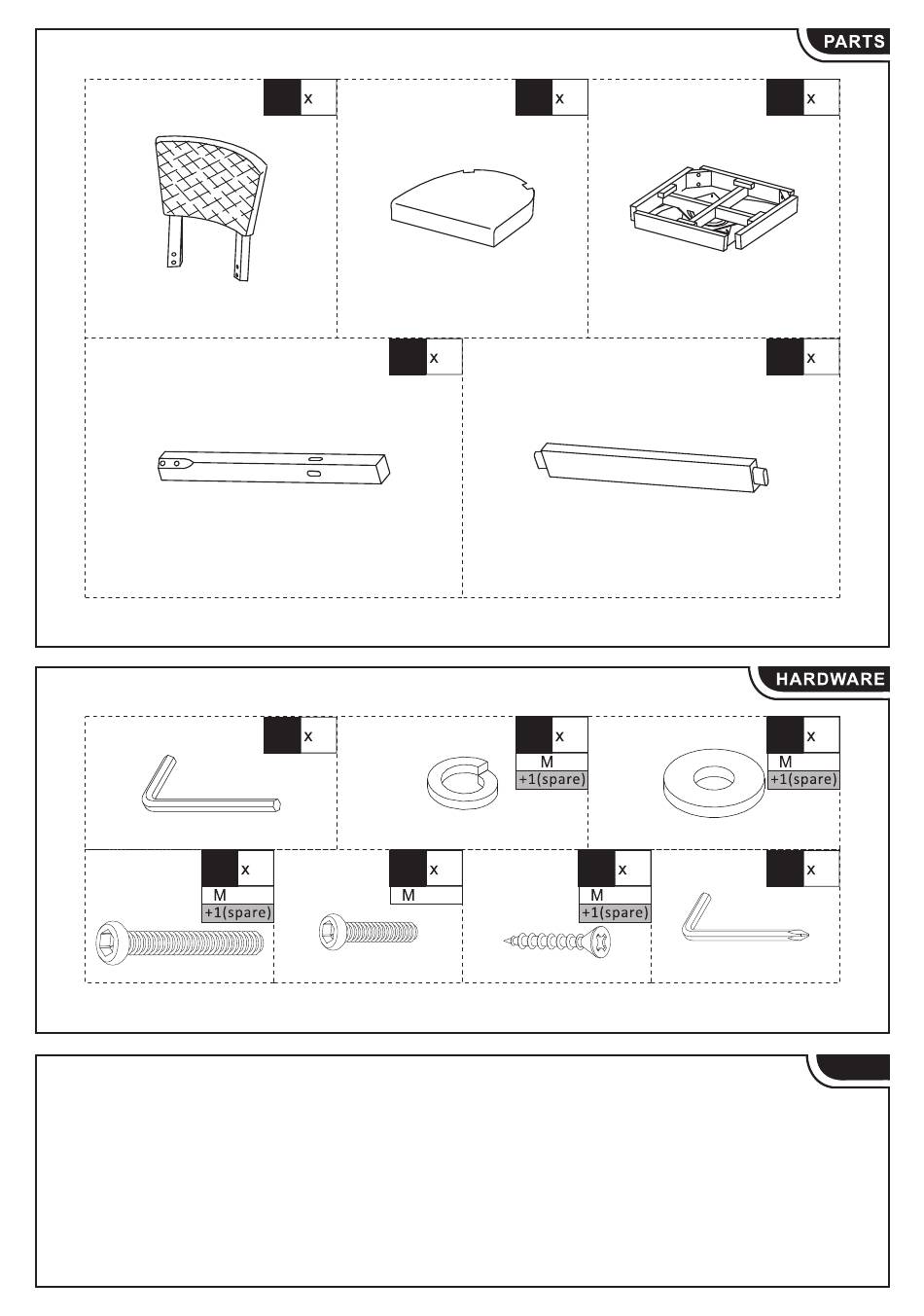 PARTS

x

x

x

x

x

HARDWARE

x

x
M
+1(spare)

x
M
+1(spare)

x
M
+1(spare)

x
M

x
M
+1(spare)

x