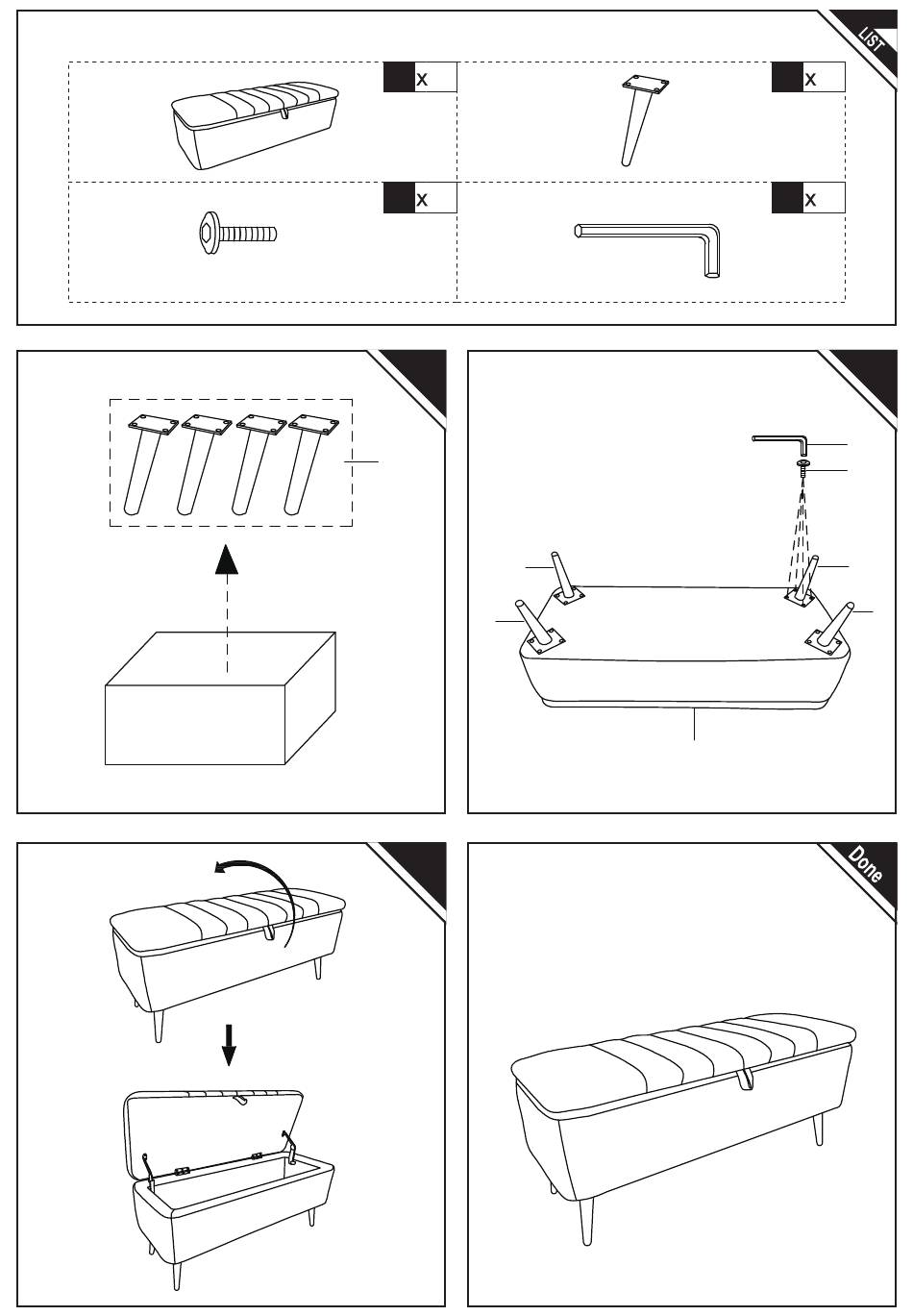 LIST

x

x

x

x

Done