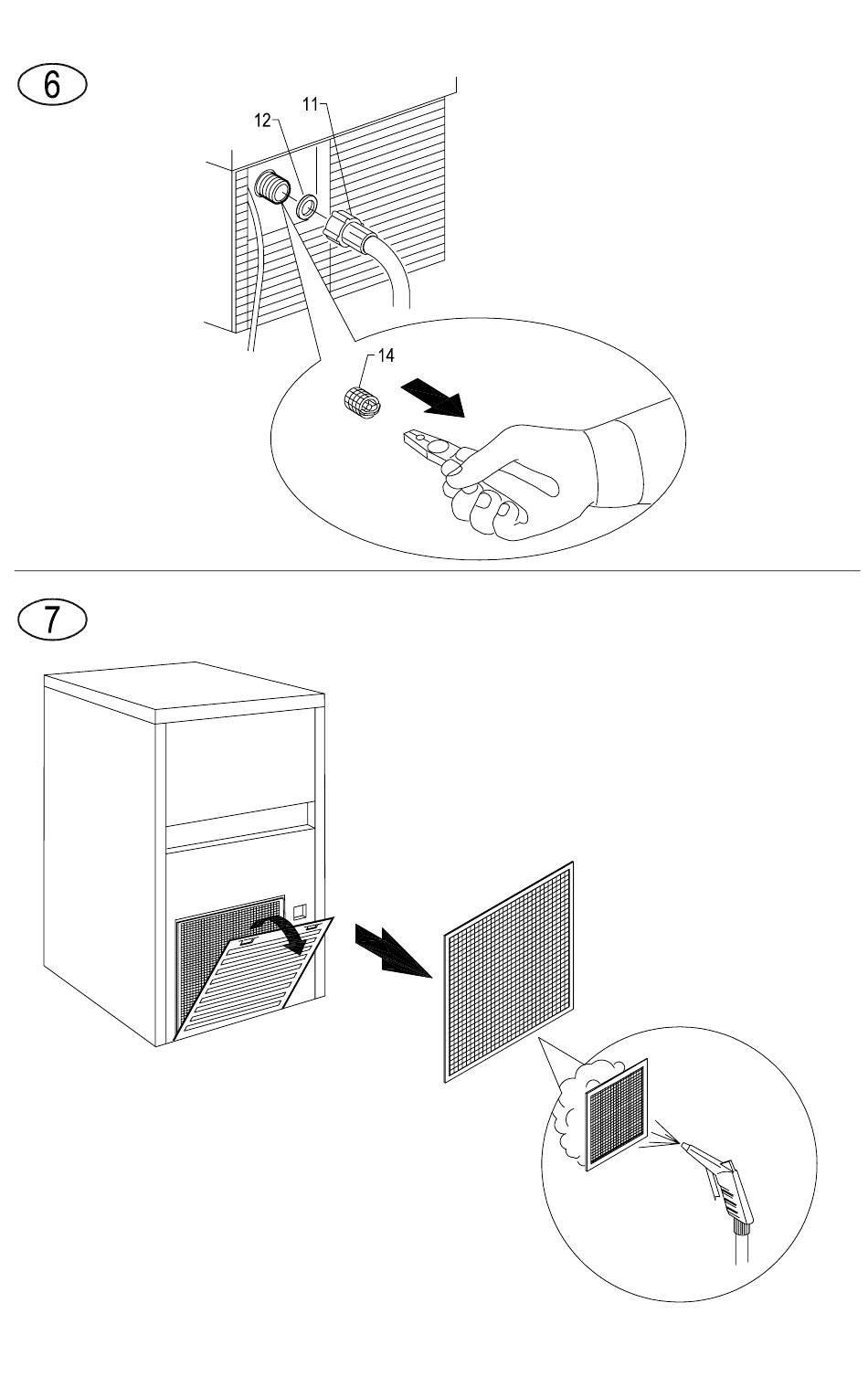 6

12

11

14

7