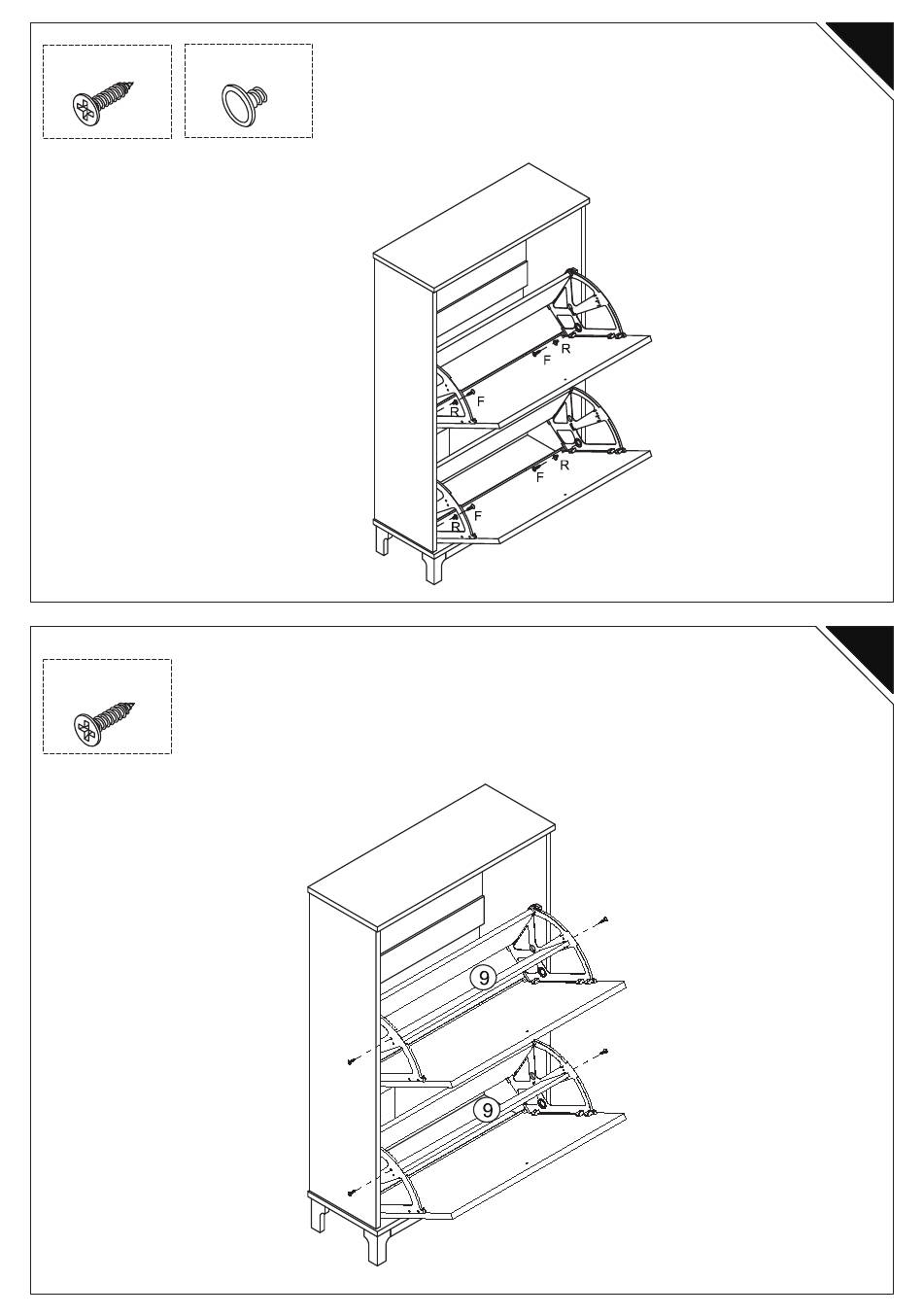 R
F
F
R
R
F
F
R

9
9