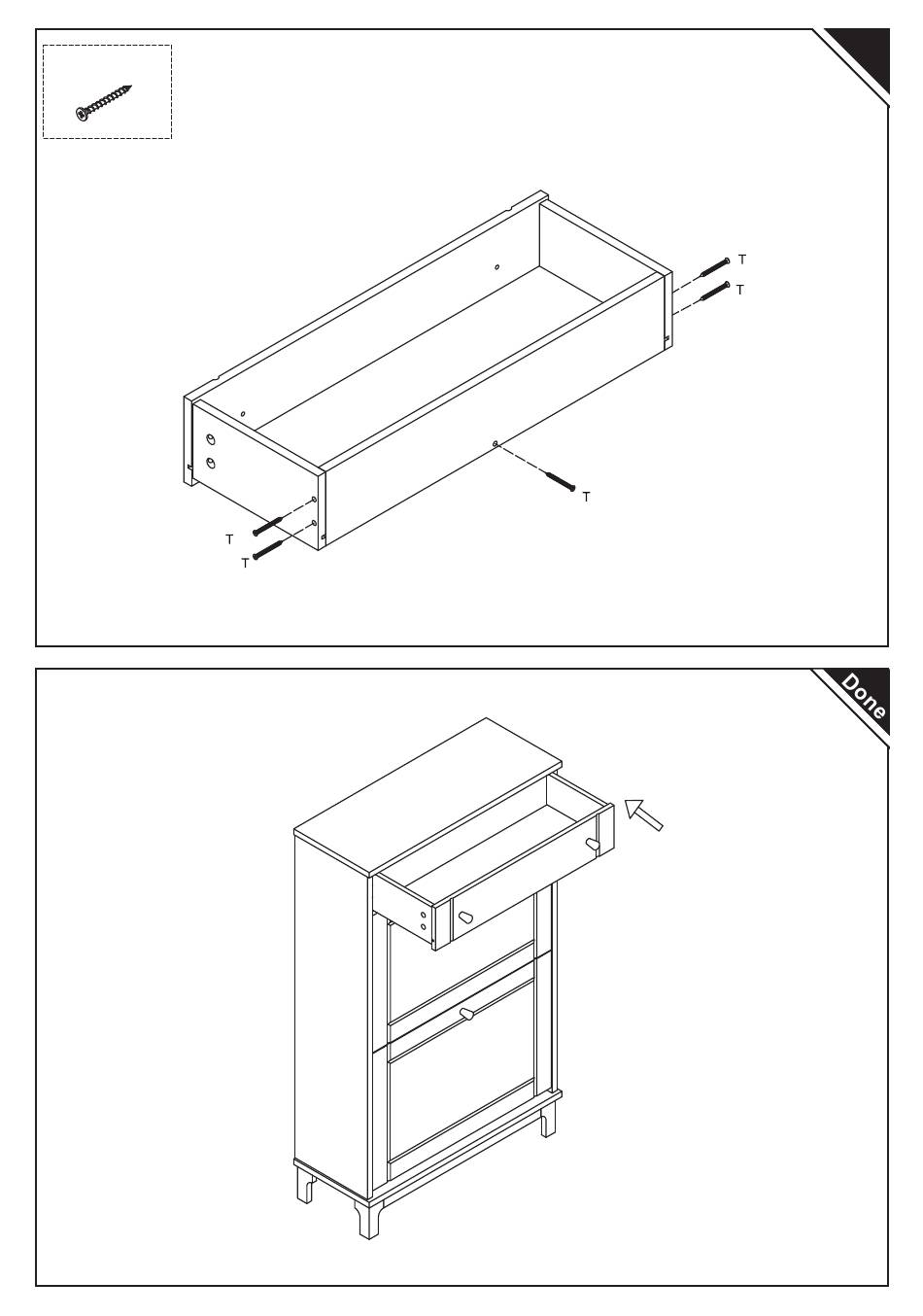 T
T
T
T
T

Done