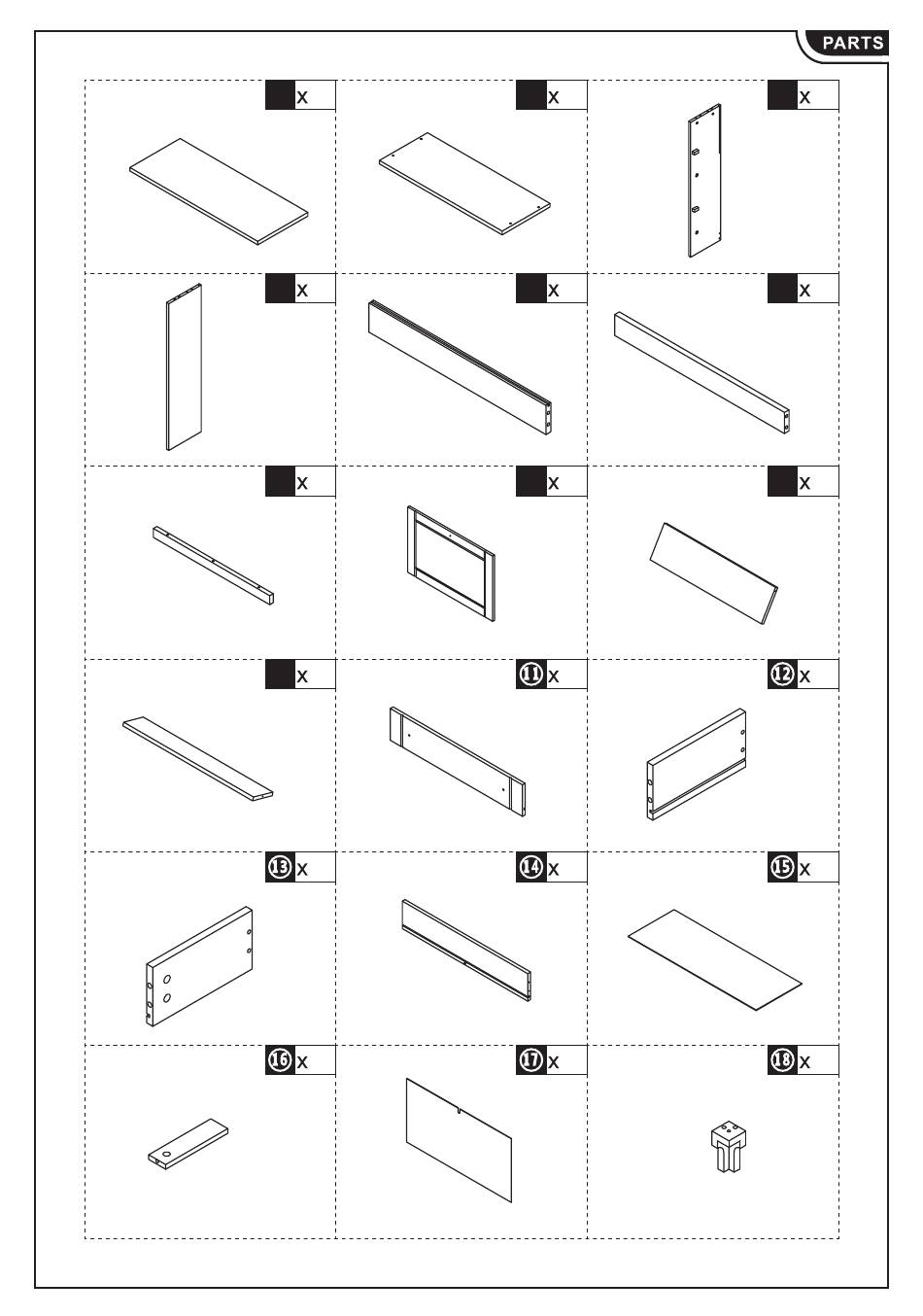 PARTS

x

x

x

x

x

x

x

x

x

x

11 x

12 x

13 x

14 x

15 x

16 x

17 x

18 x