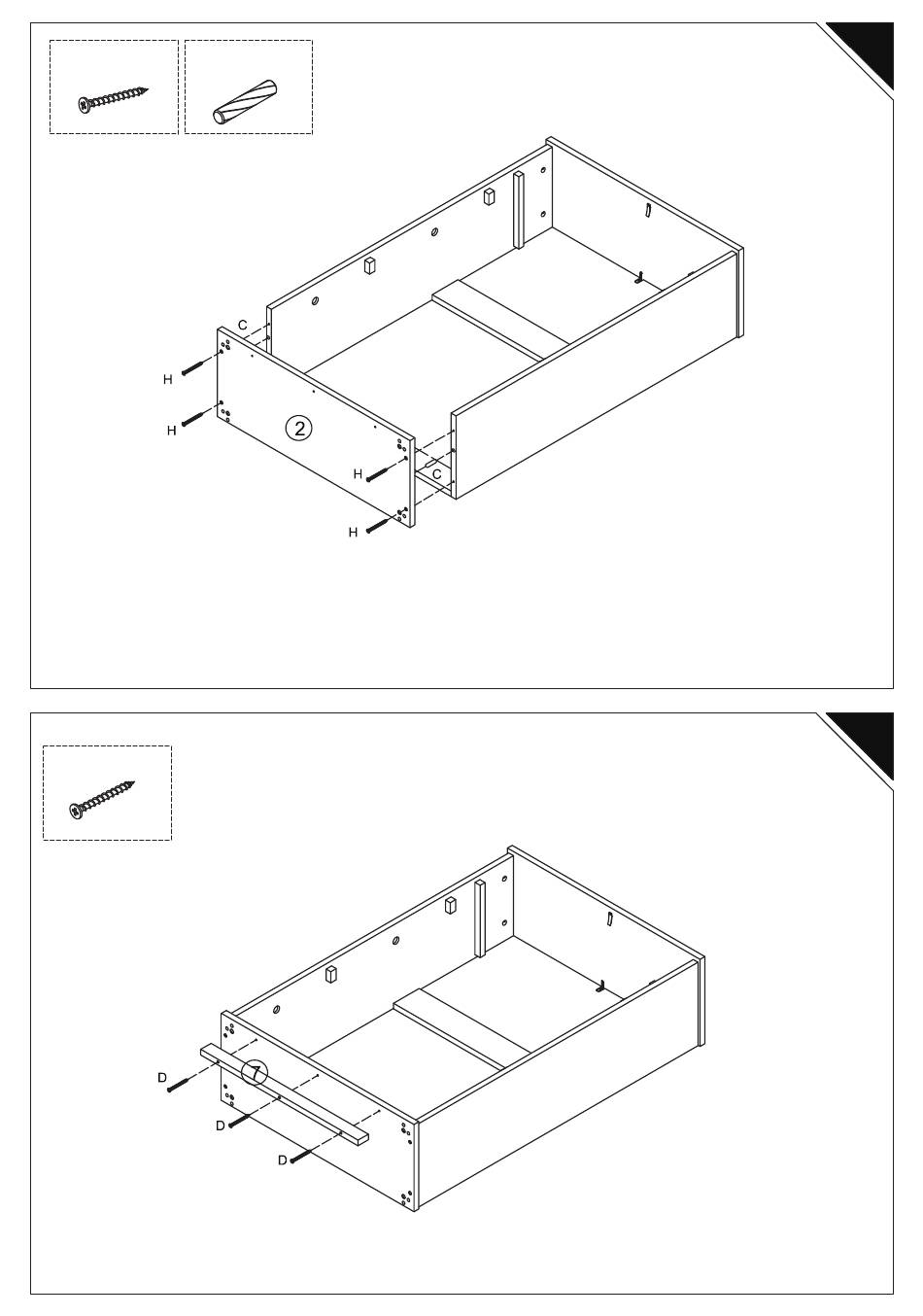 C
H
H
2
H
C
H

D
7
D
D