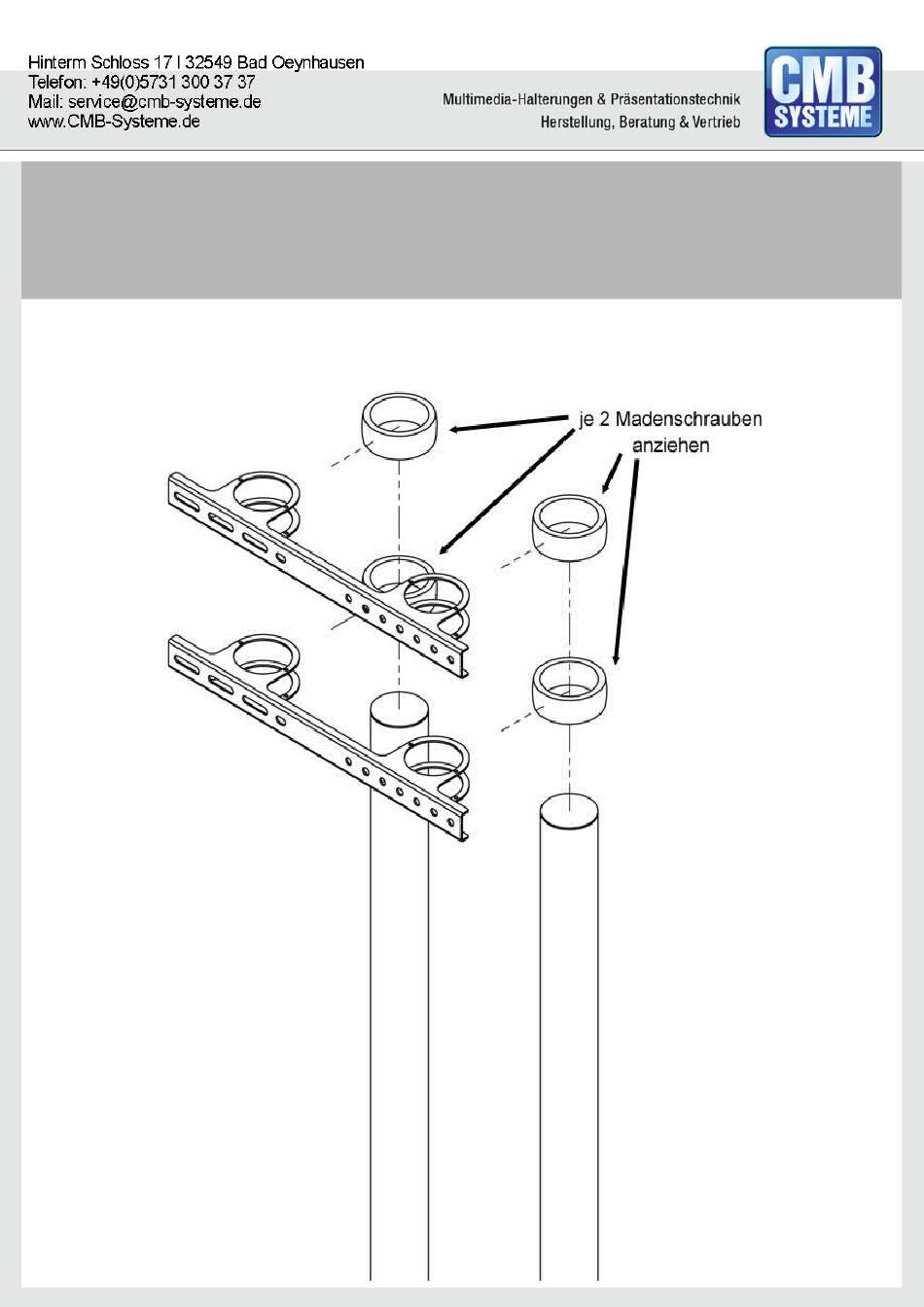 Hinterm Schloss 17 I 32549 Bad Oeynhausen
Telefon: +49(0)5731 300 37 37
Mail: service@cmb-systeme.de
www.CMB-Systeme.de

Multimedia-Halterungen & Präsentationstechnik
Herstellung, Beratung & Vertrieb

CMB
SYSTEME

je 2 Madenschrauben anziehen