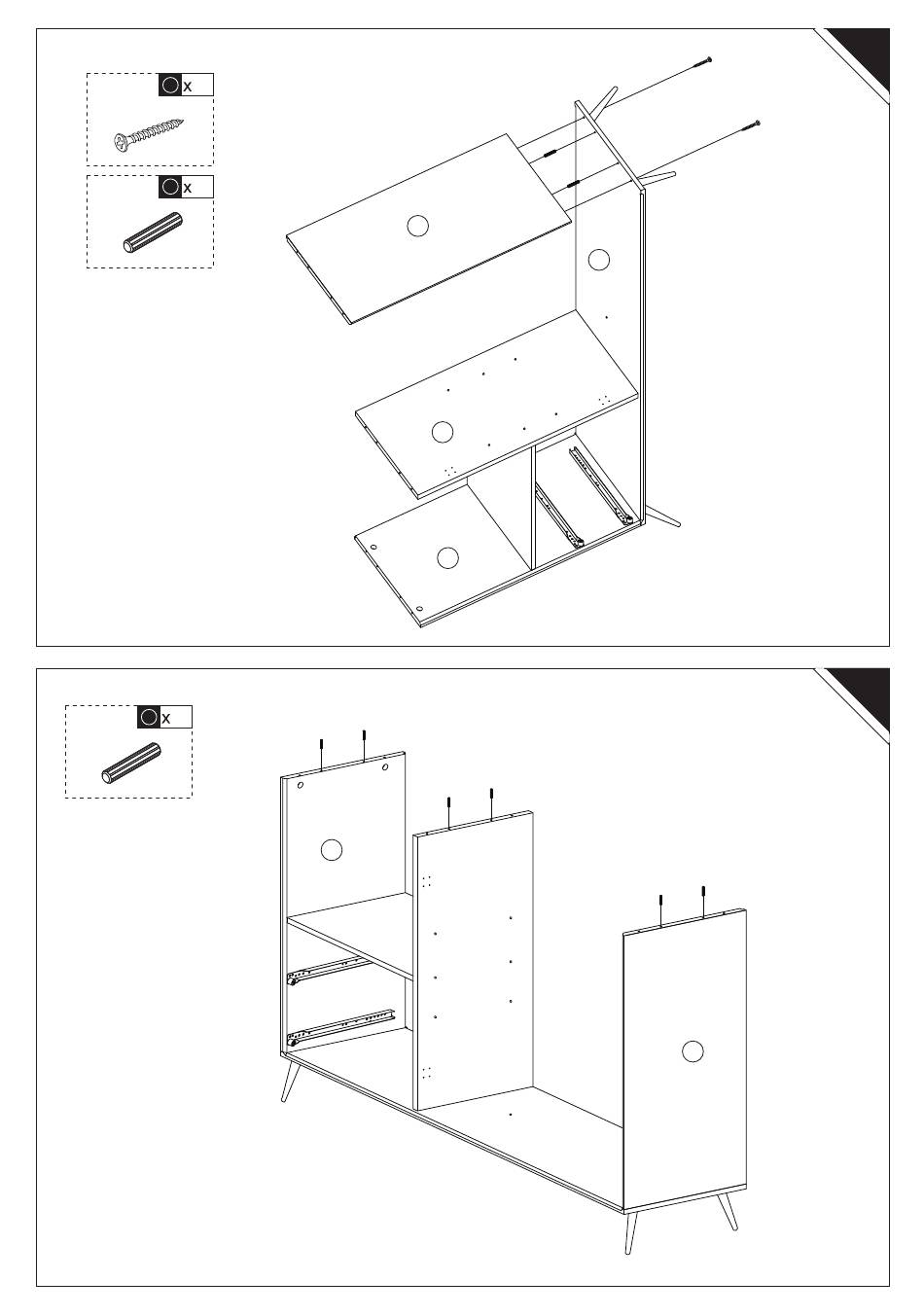 x

x

x