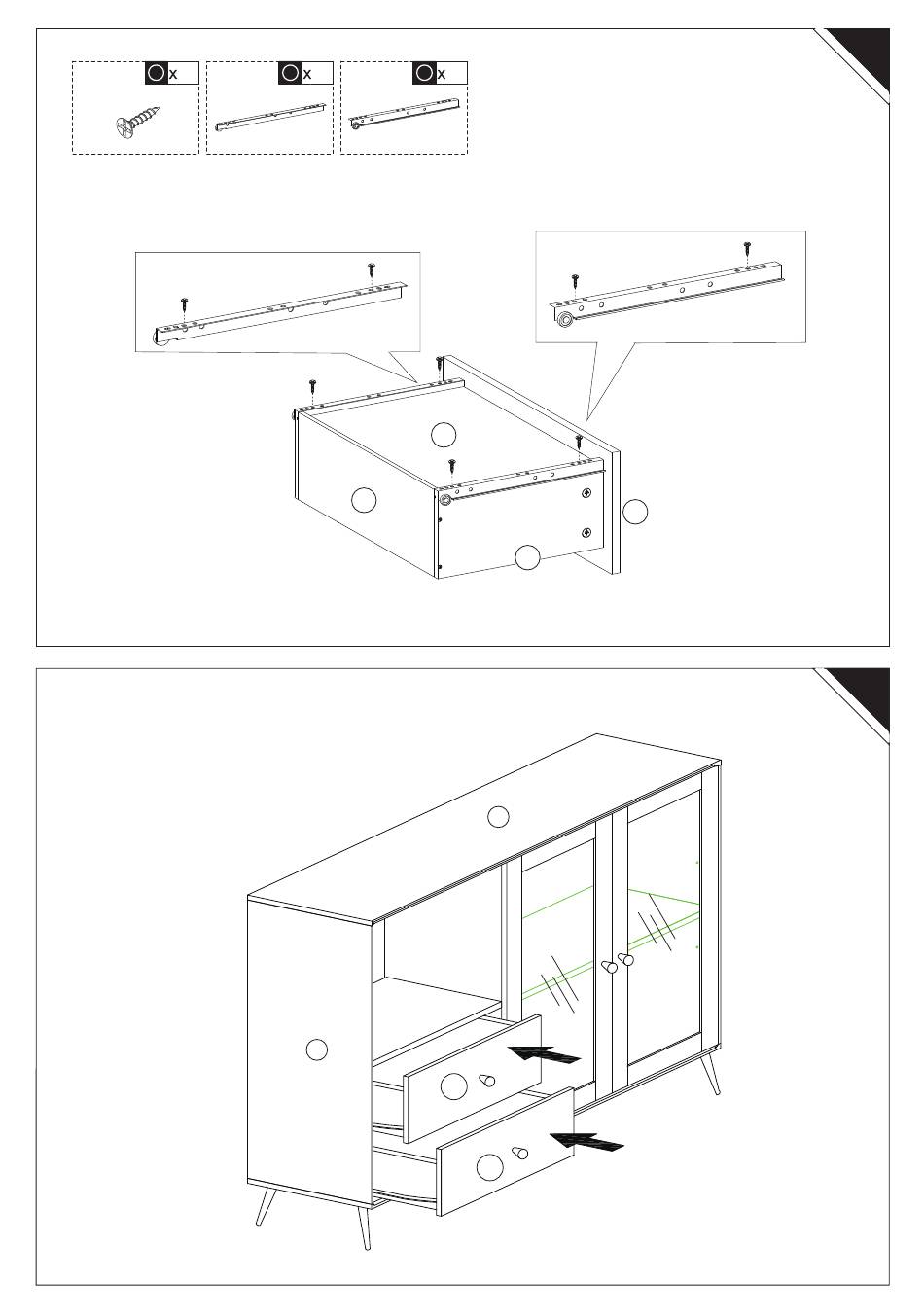 x x x