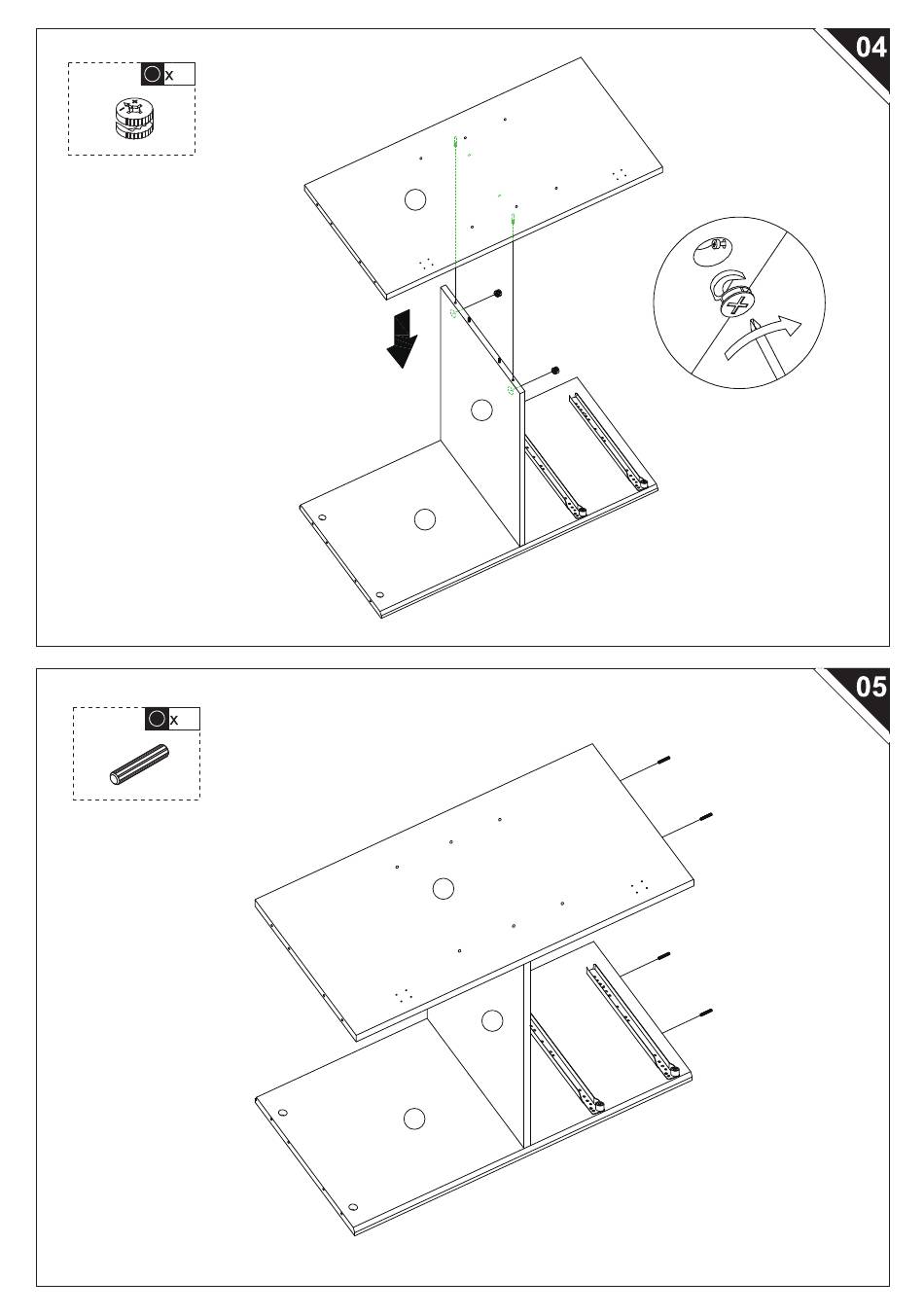 04

x

05

x