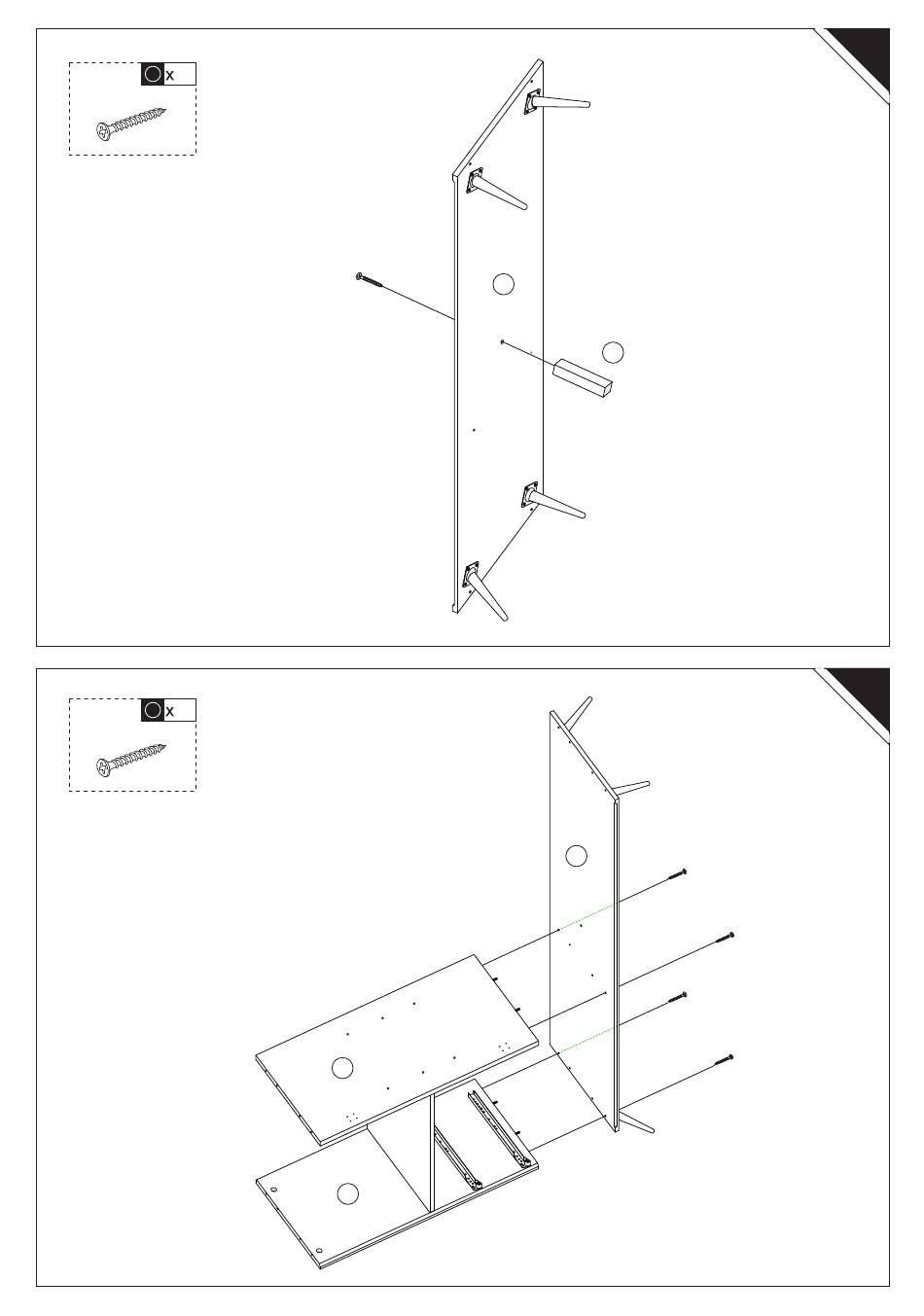 x

x