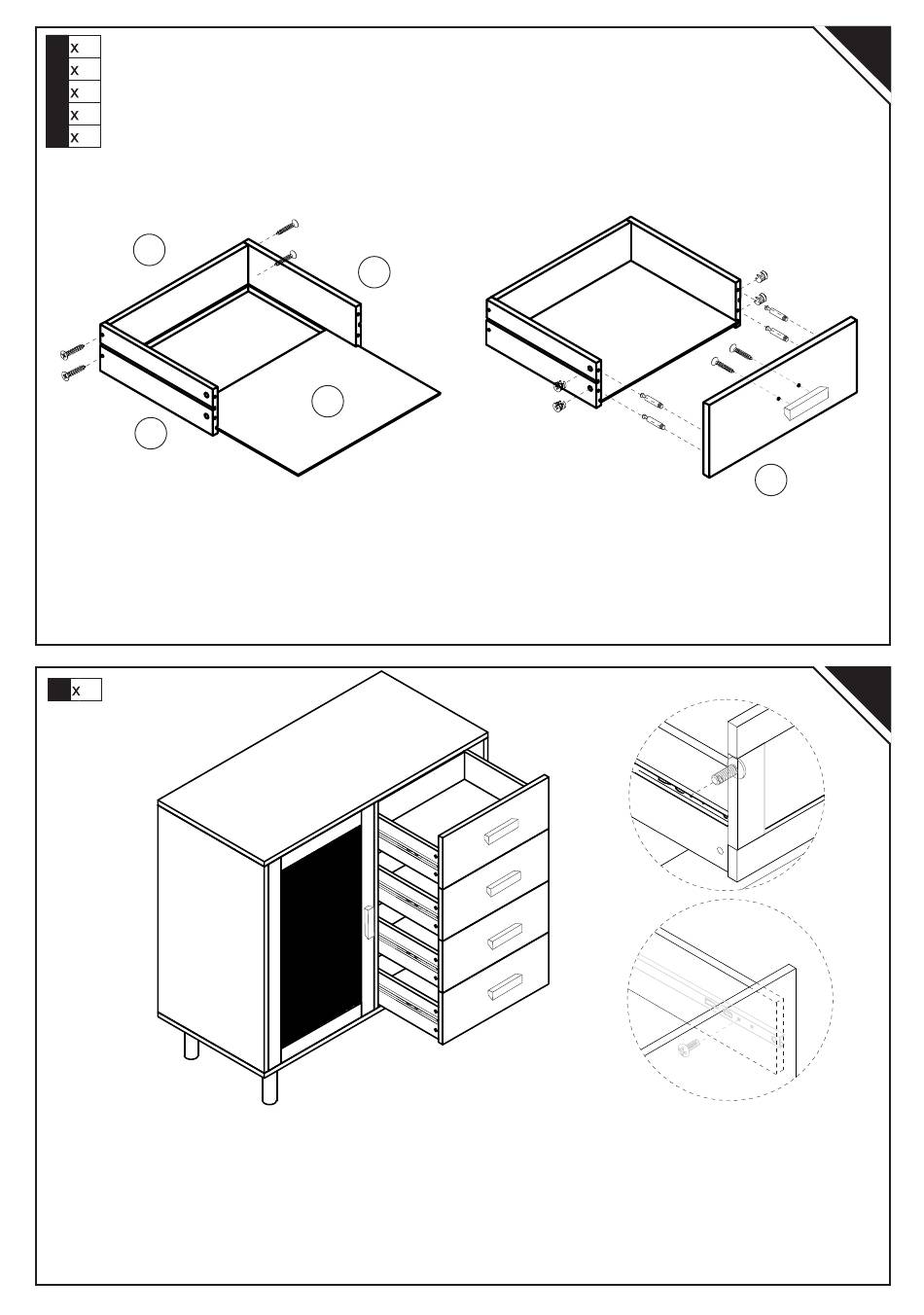 x
x
x
x
x

x