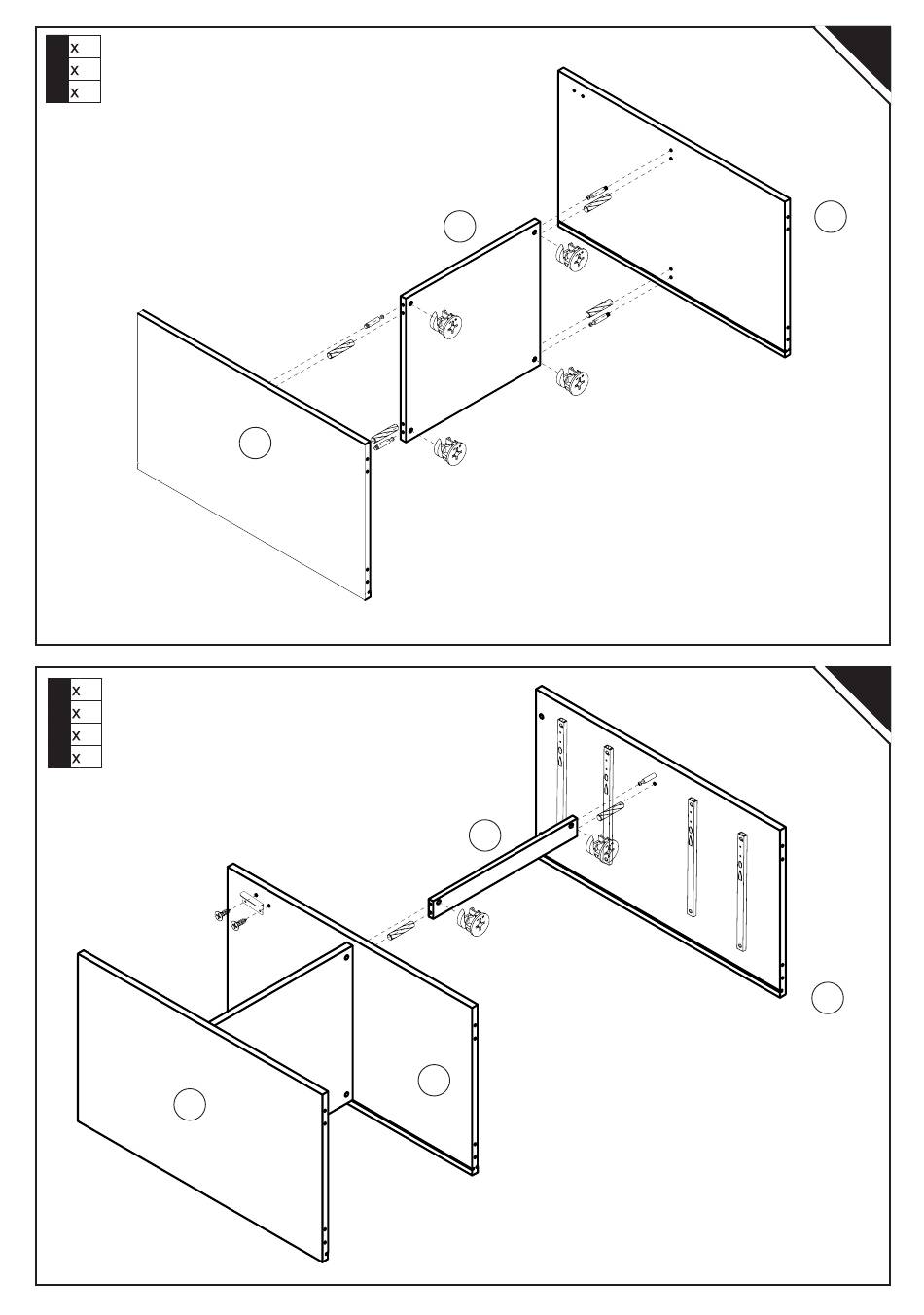 x
x
x

x
x
x
x