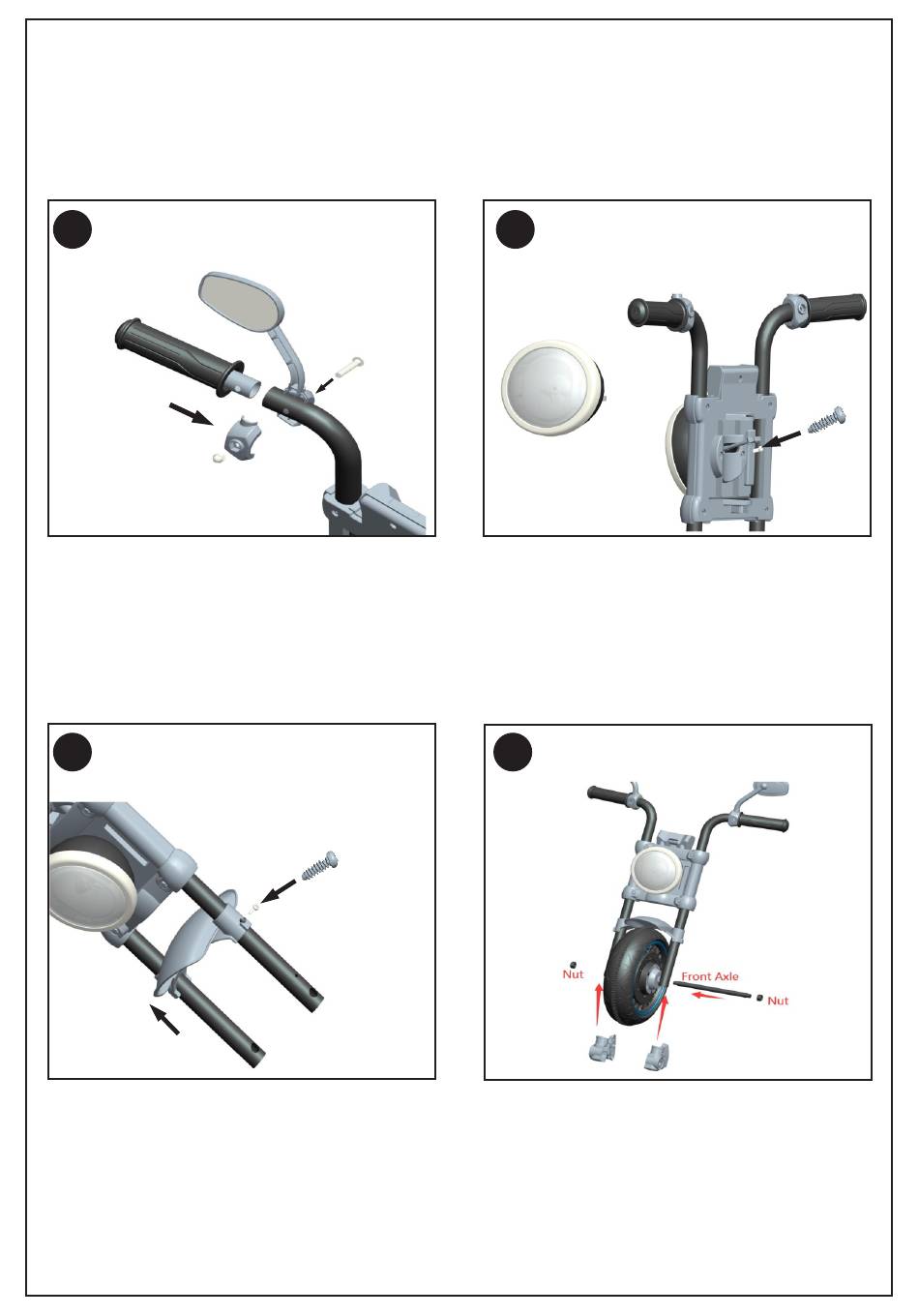 Nut

Front Axle

Nut