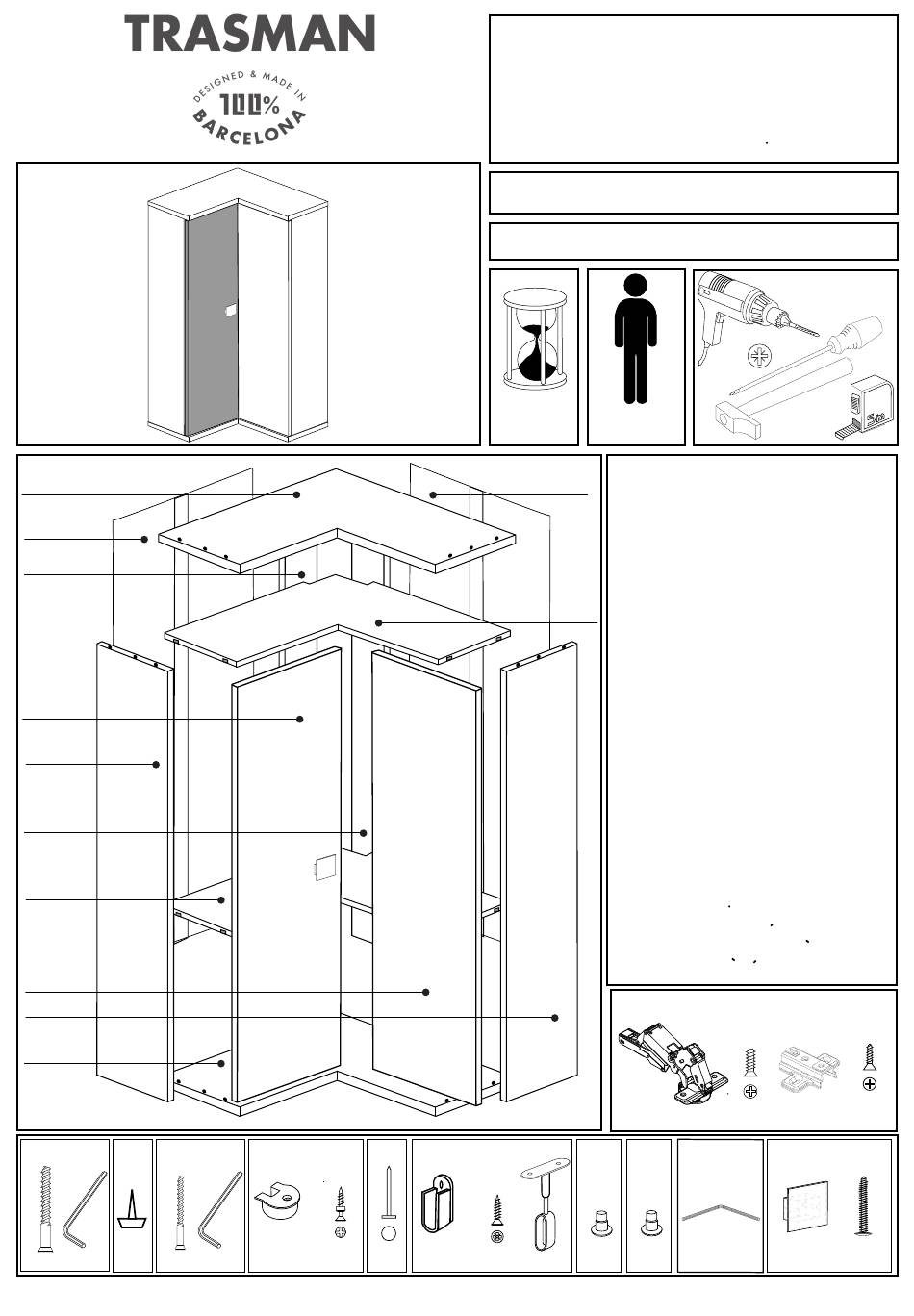 TRASMAN

DESIGNED & MADE IN
100%
BARCELONA

5m