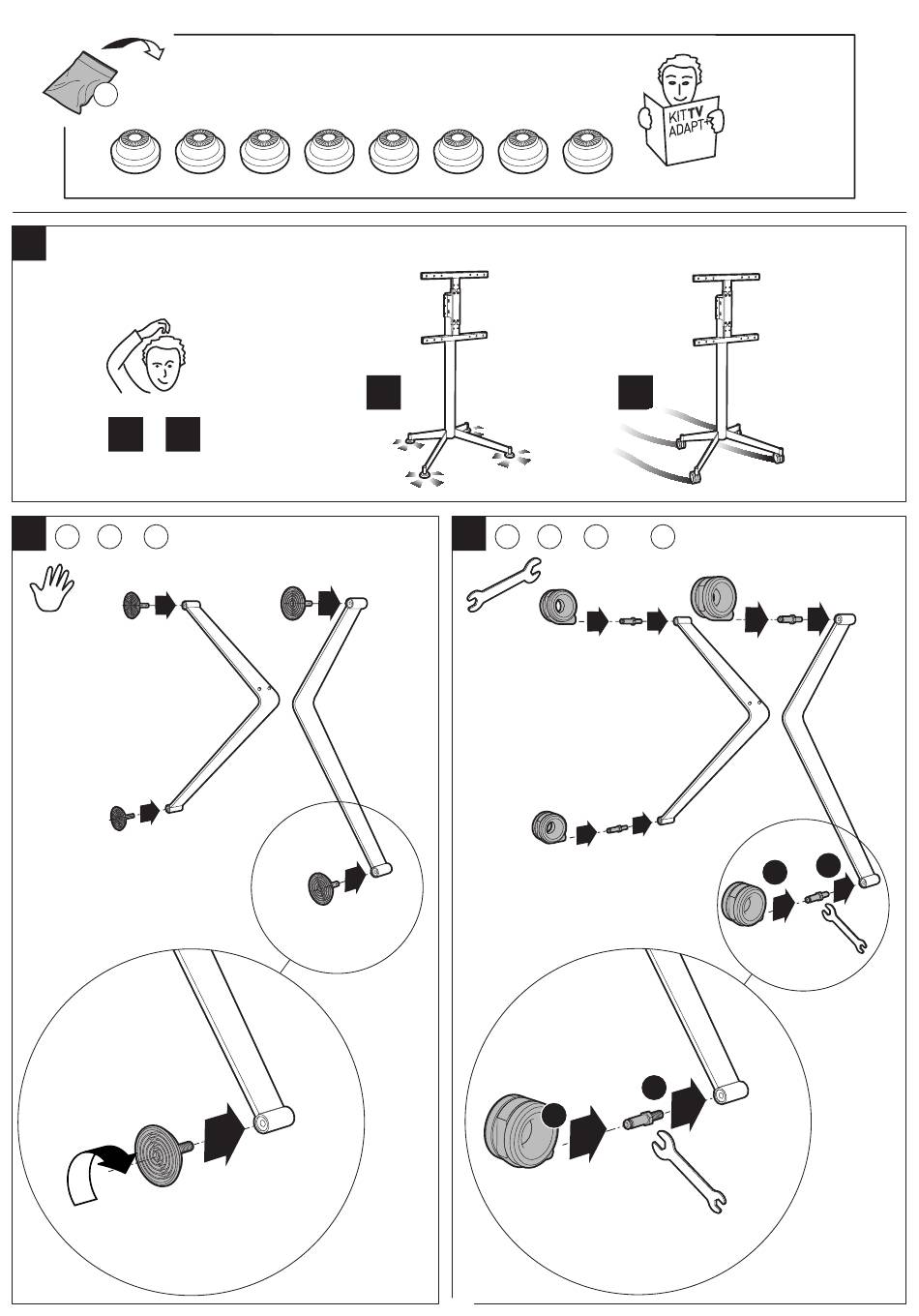 KIT TV
ADAPT