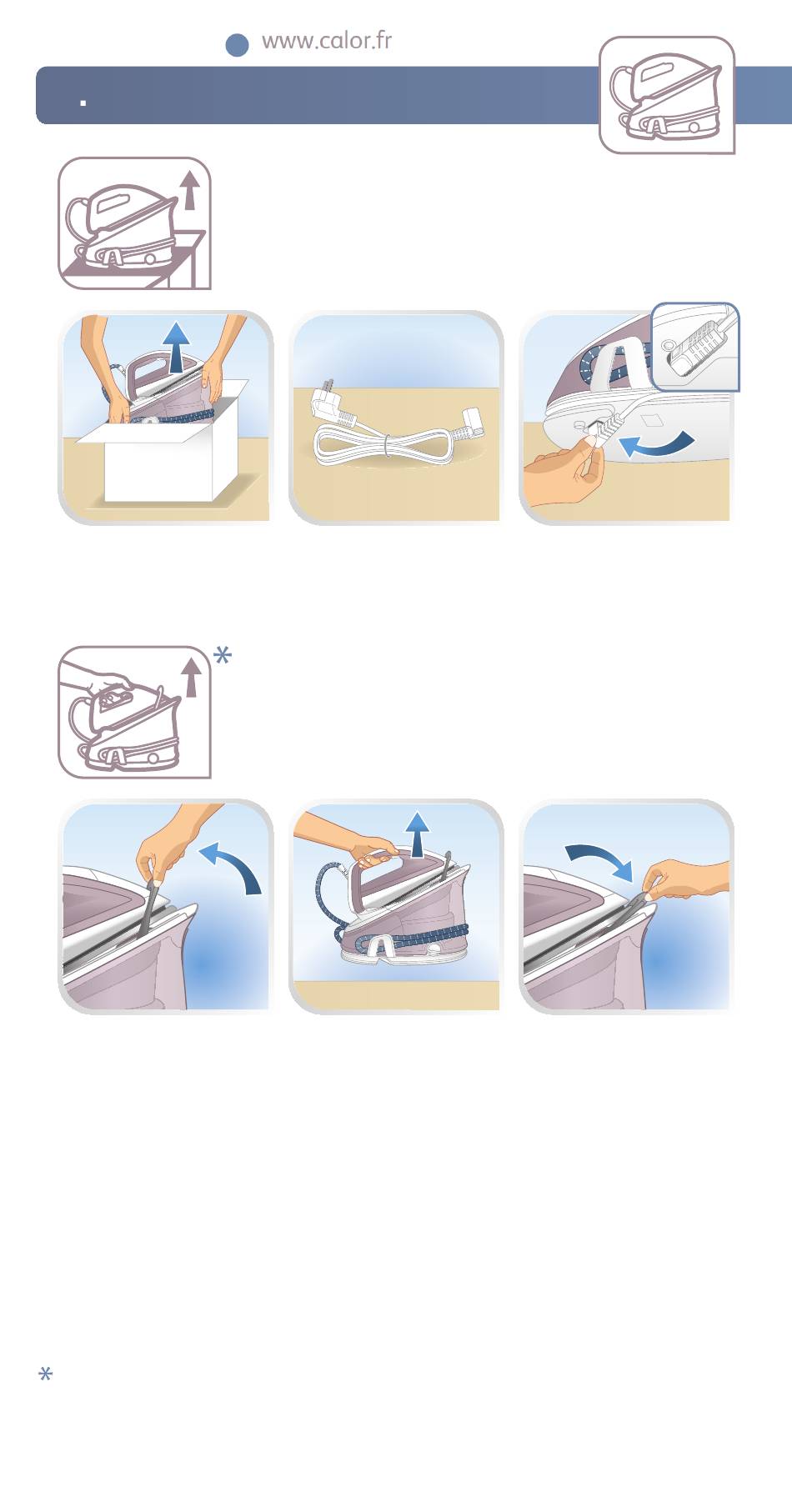 www.calor.fr

.

*

*