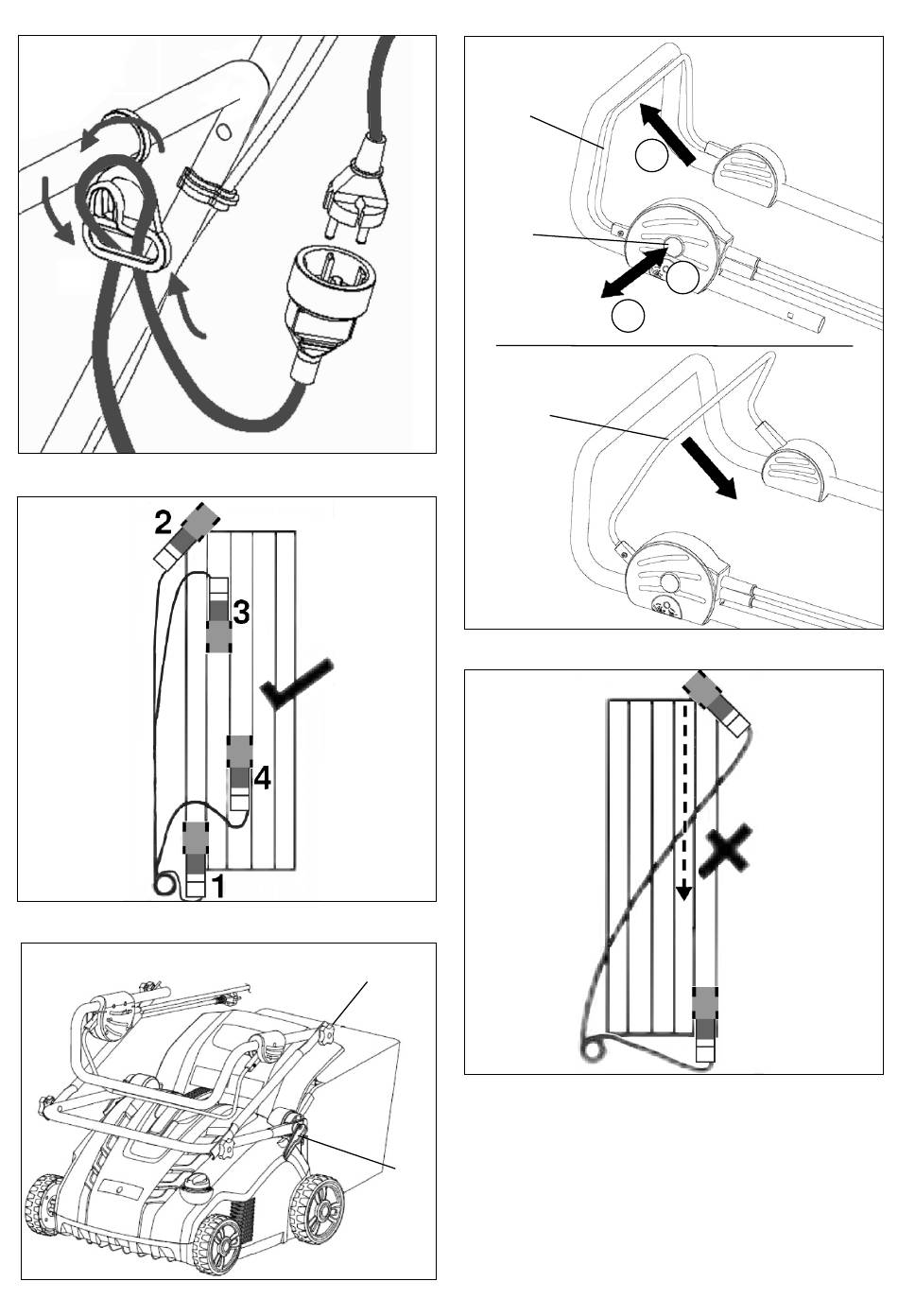 2

3

4

1