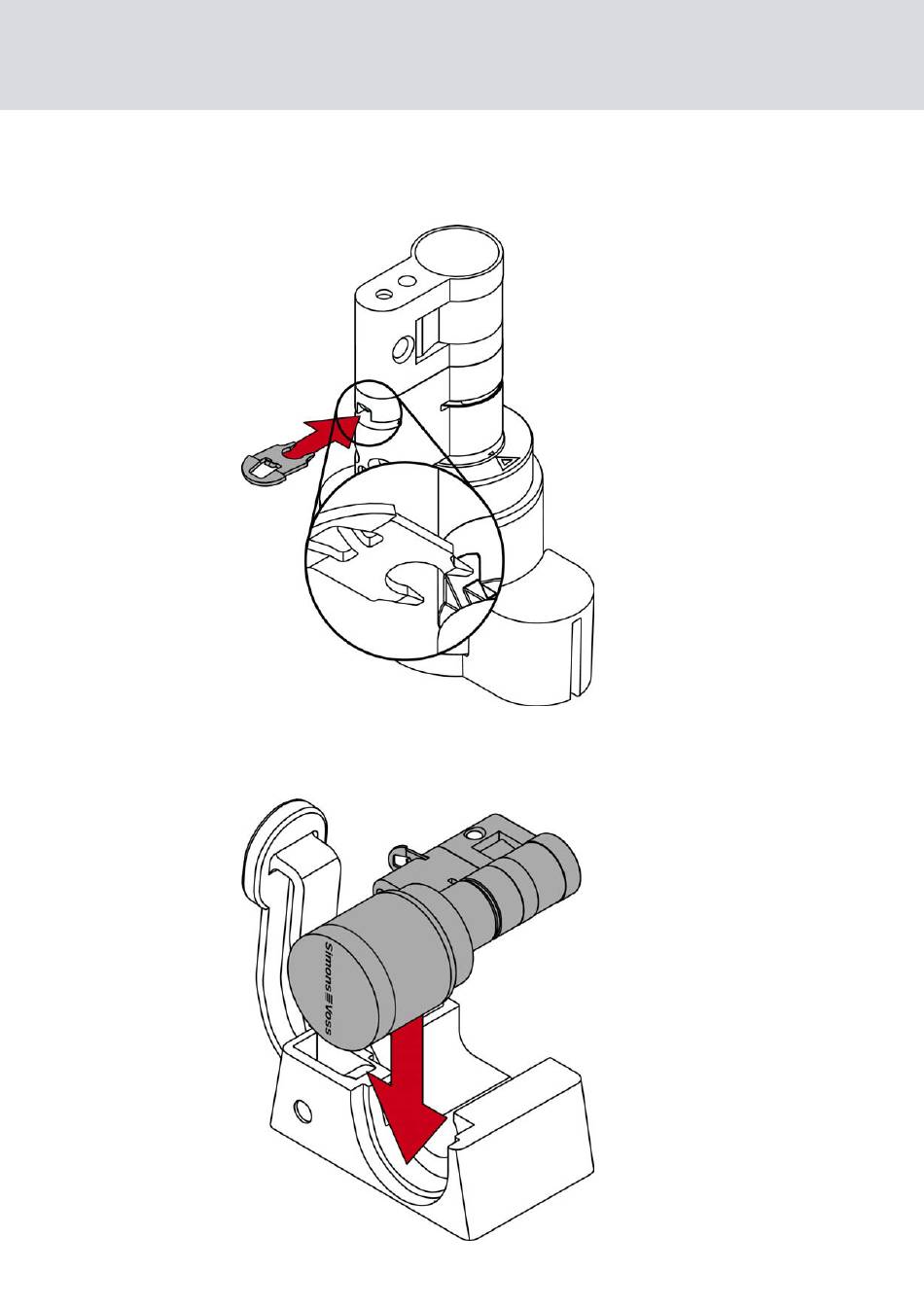 Simons≡Voss