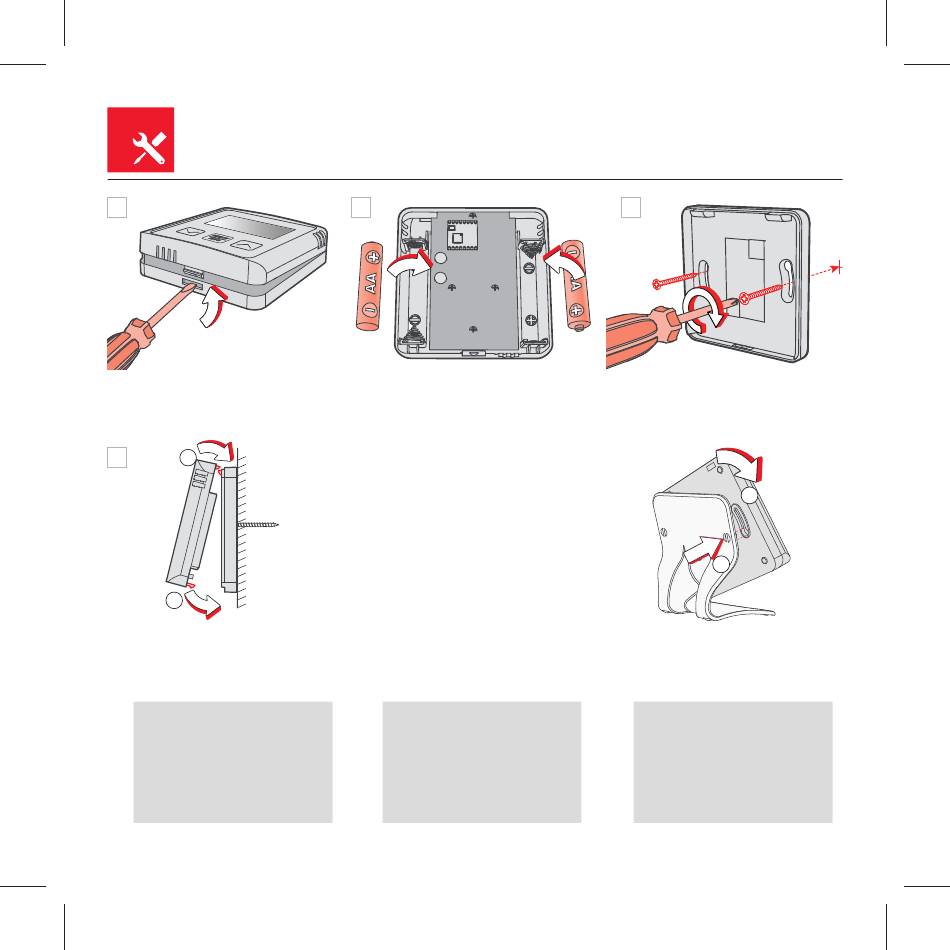 AA

AA