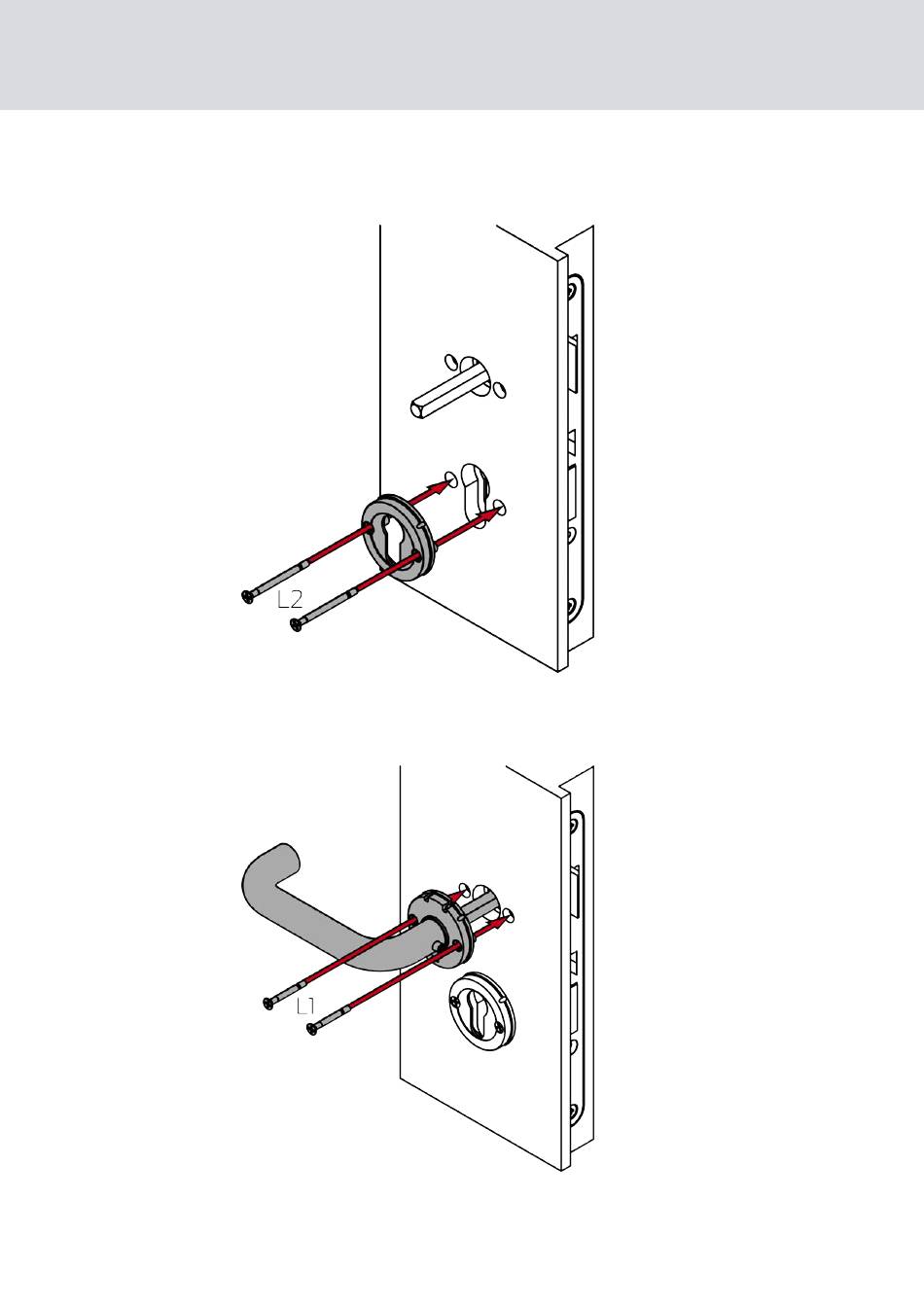 L2

L1