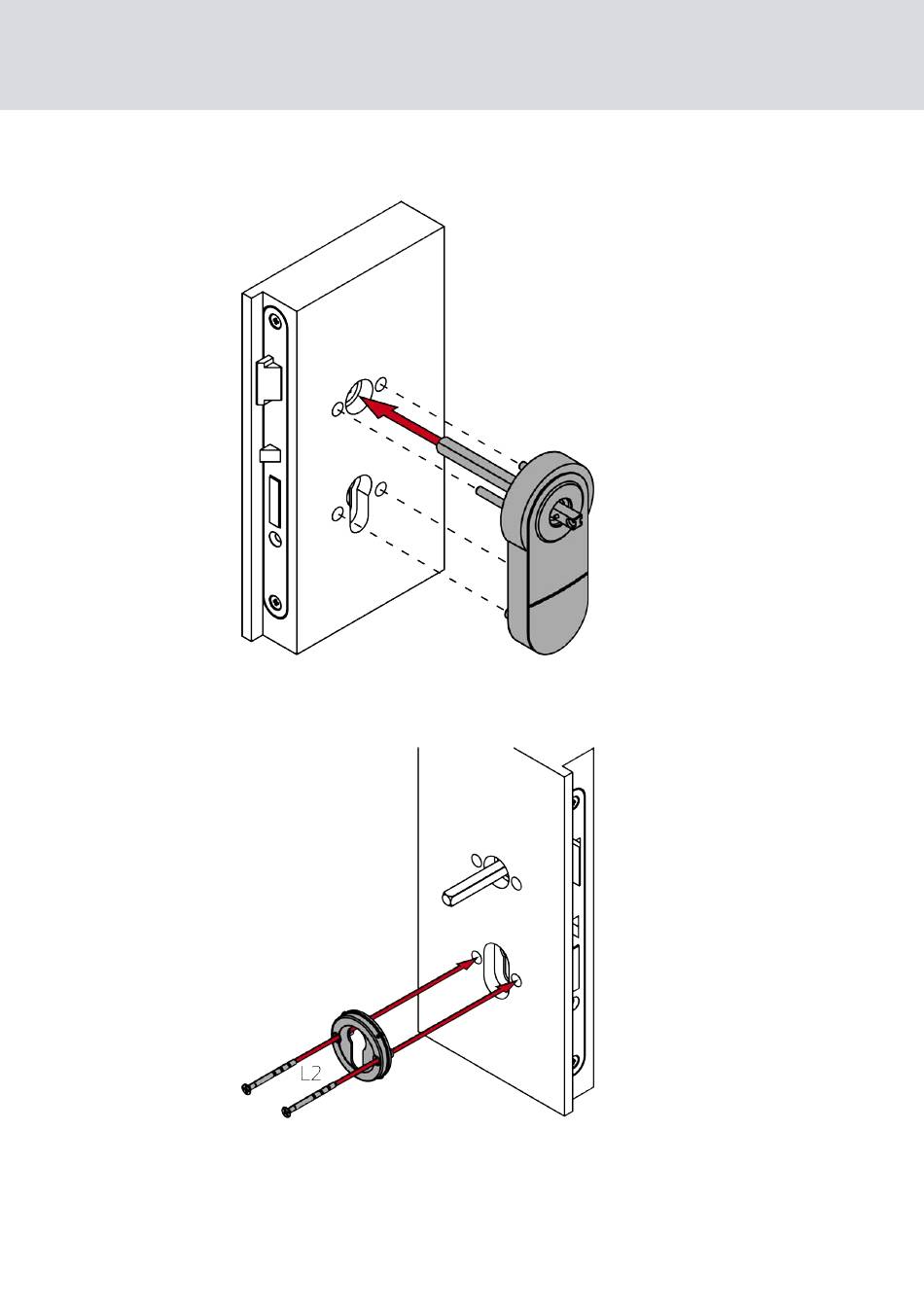 L2