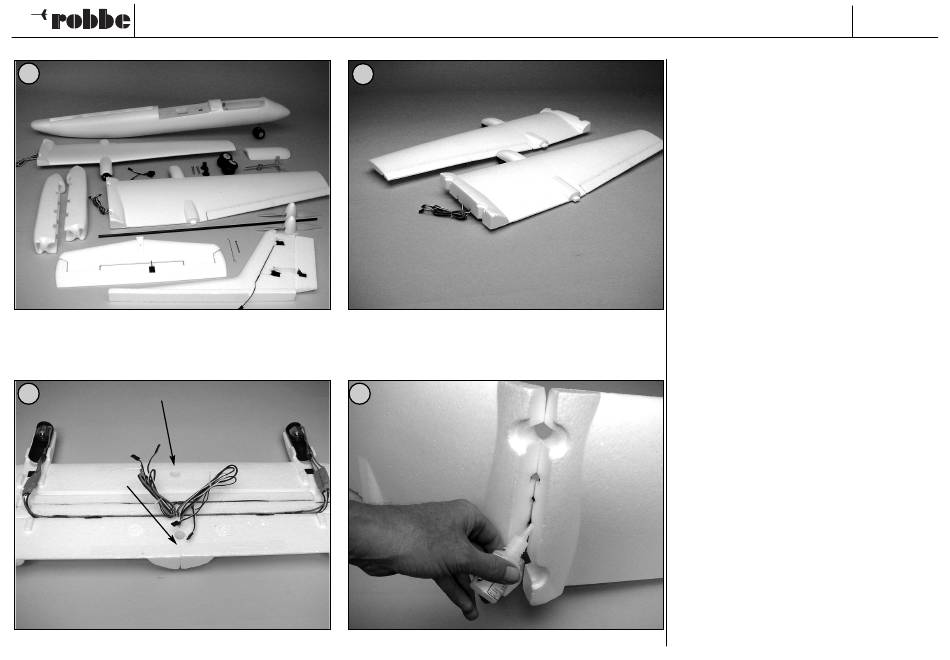 robbe