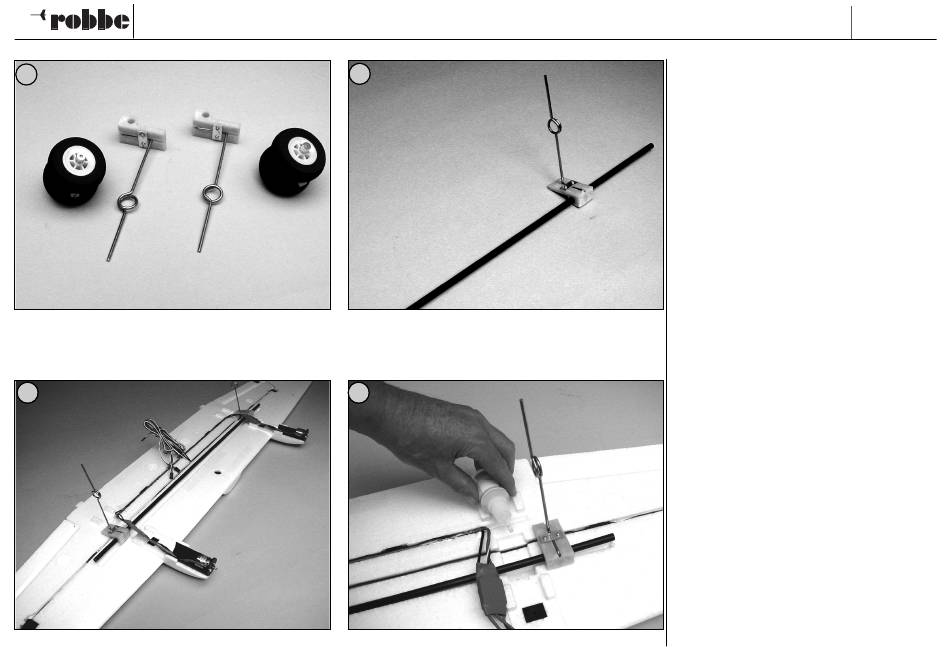 robbe