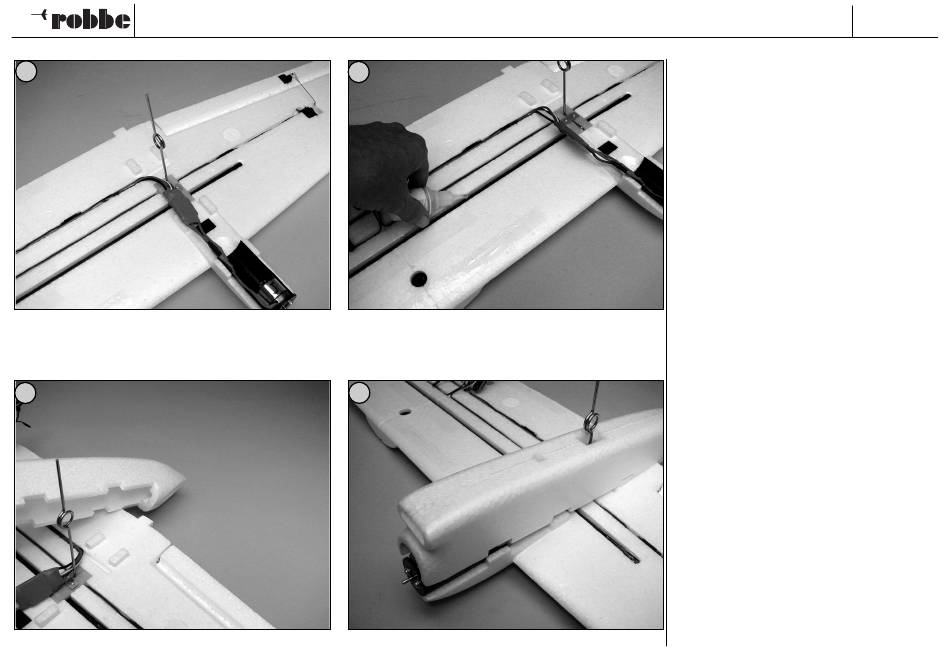 robbe