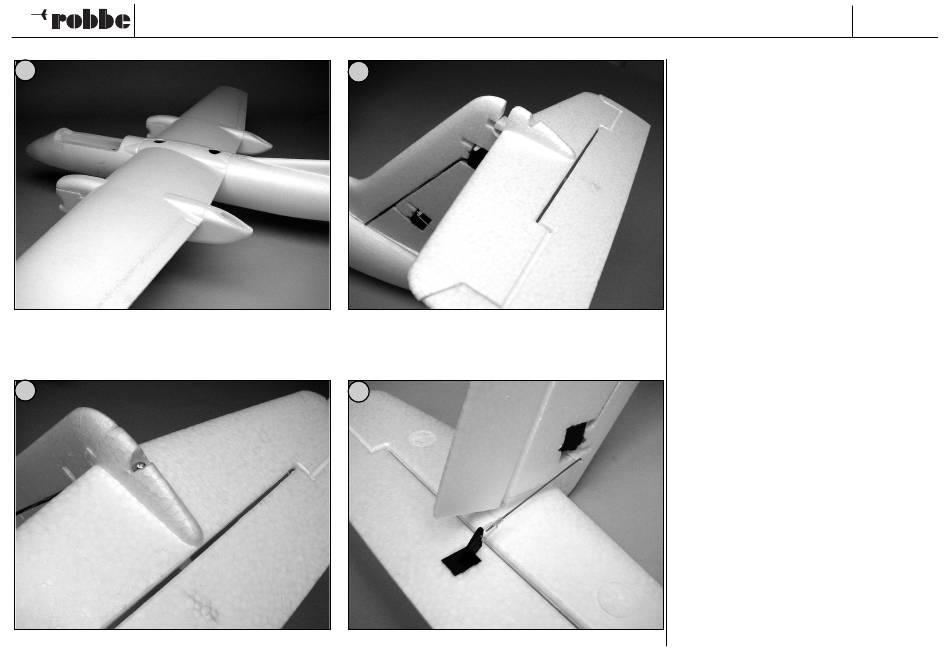 robbe