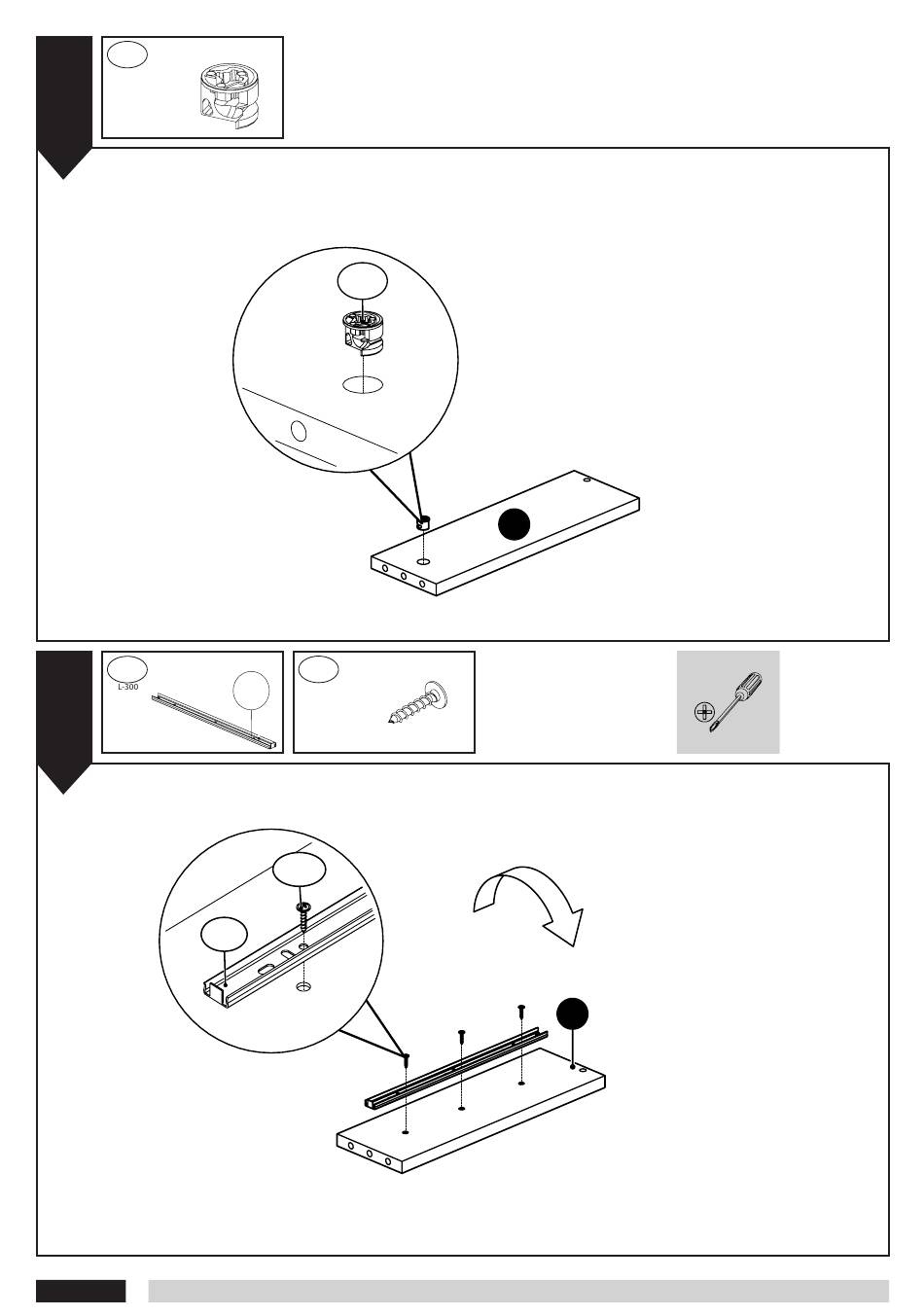 L-300