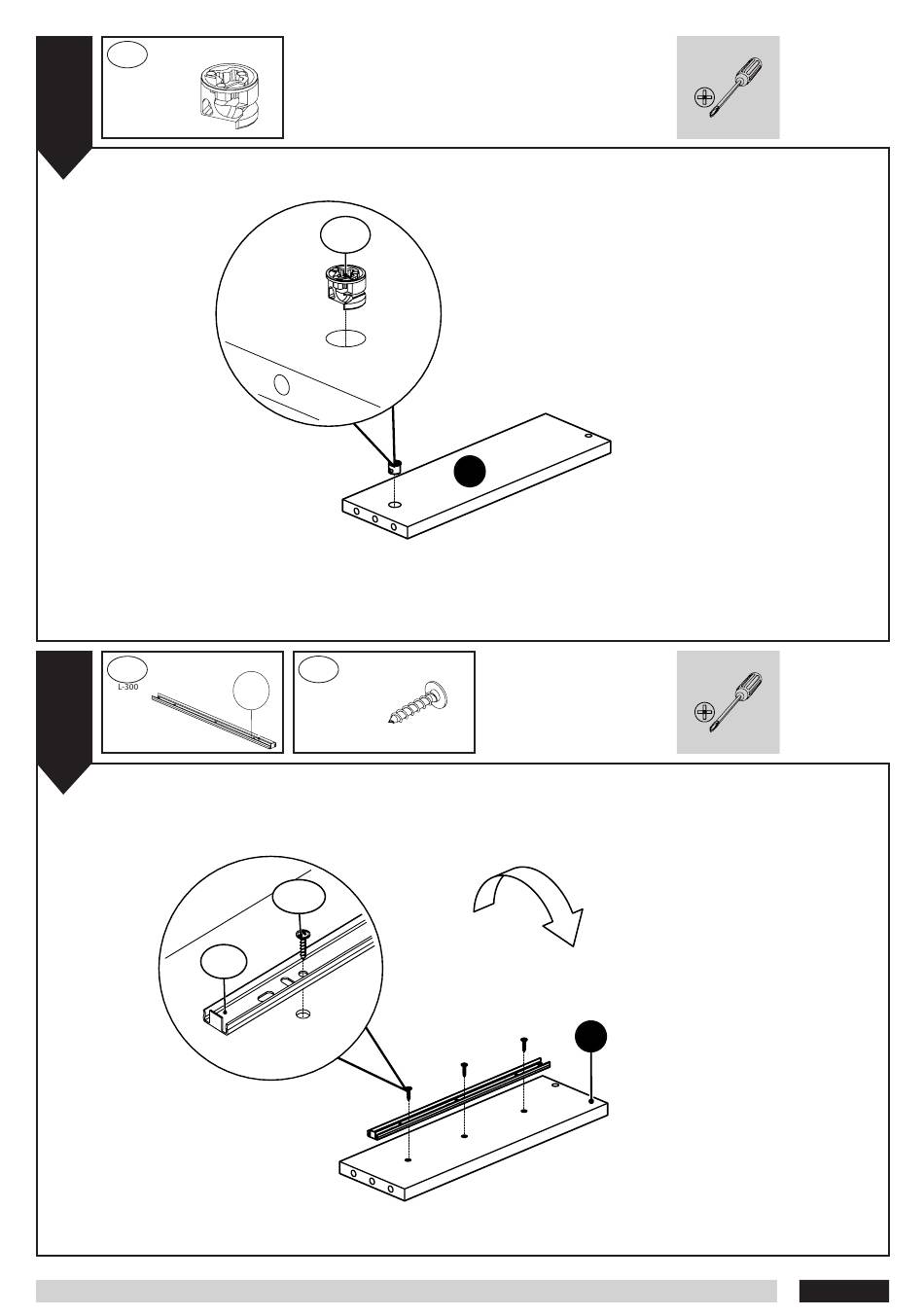 L-300