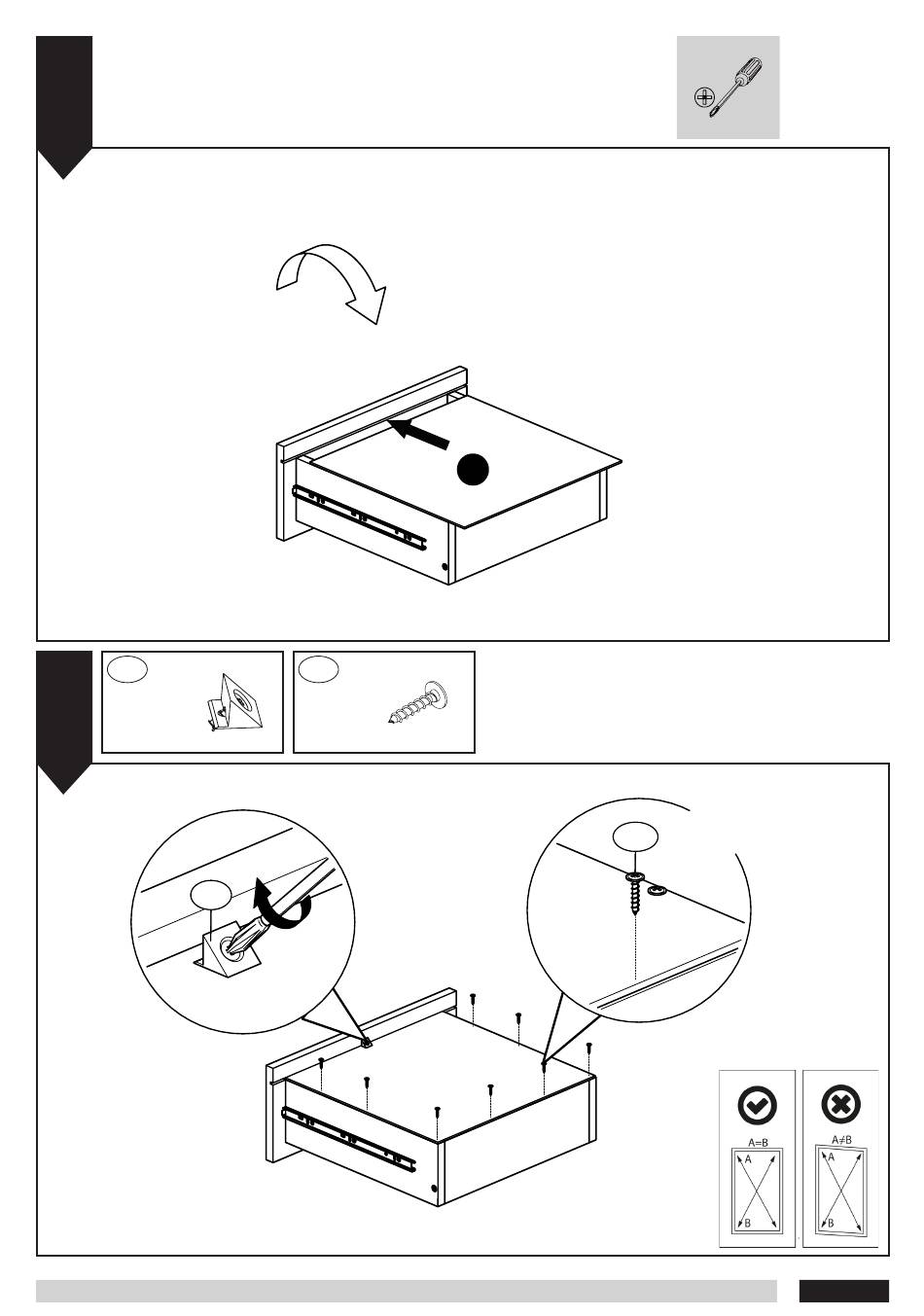 A=B
A
B
A≠B
A
B