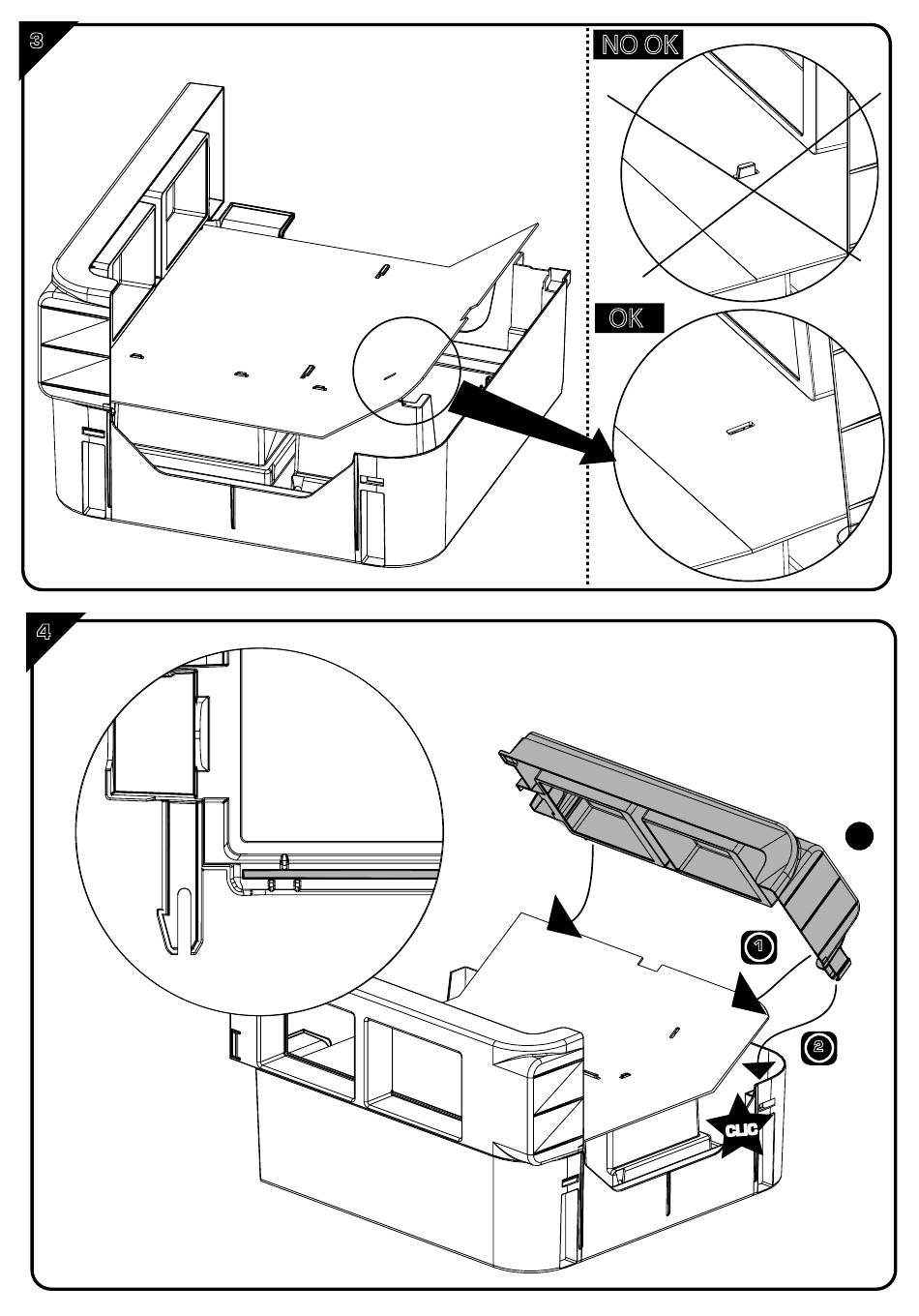 3

NO OK

OK

4

1

2

CLIC