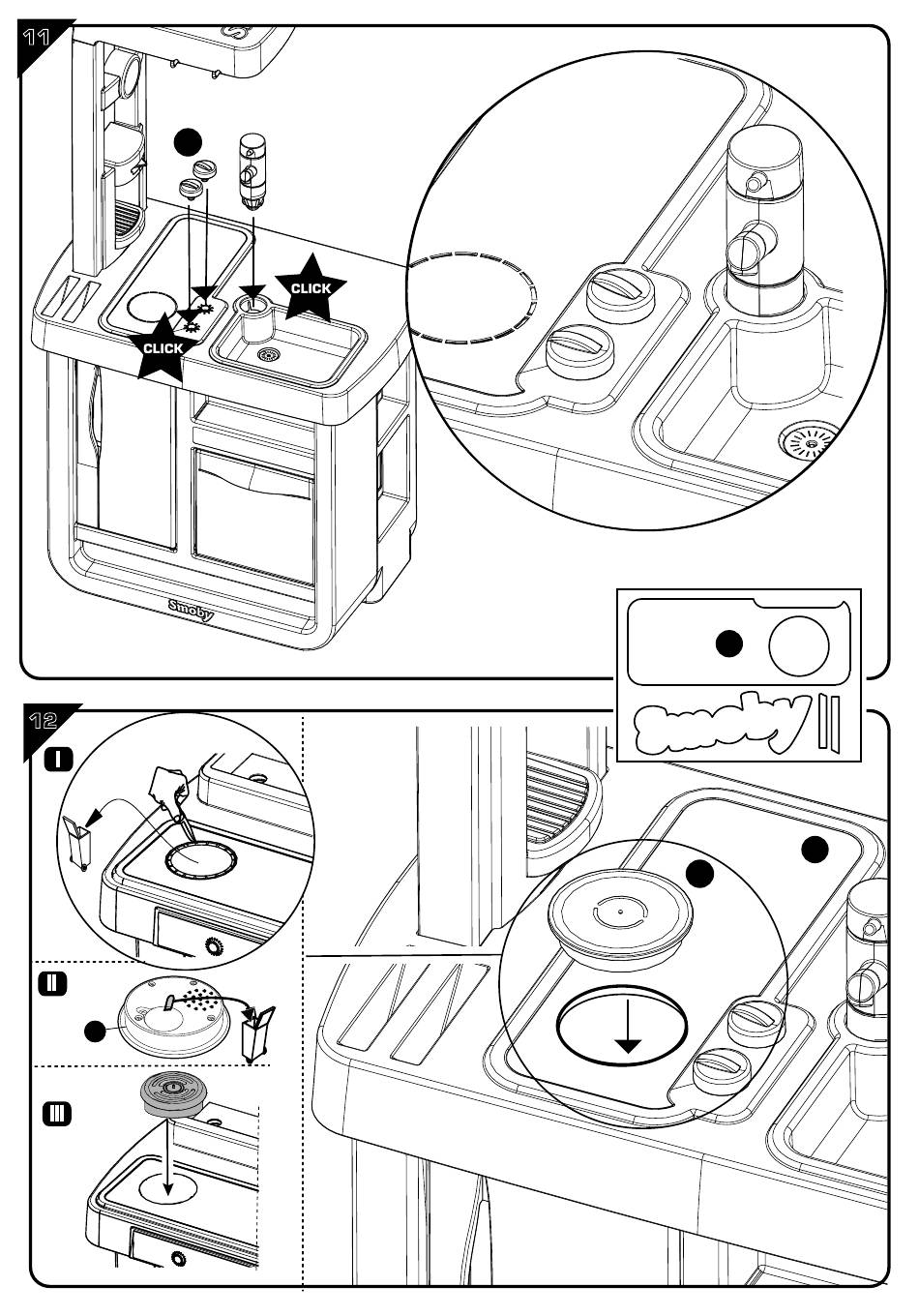 11

CLICK

CLICK

Smoby

Smoby

12

I

II

III