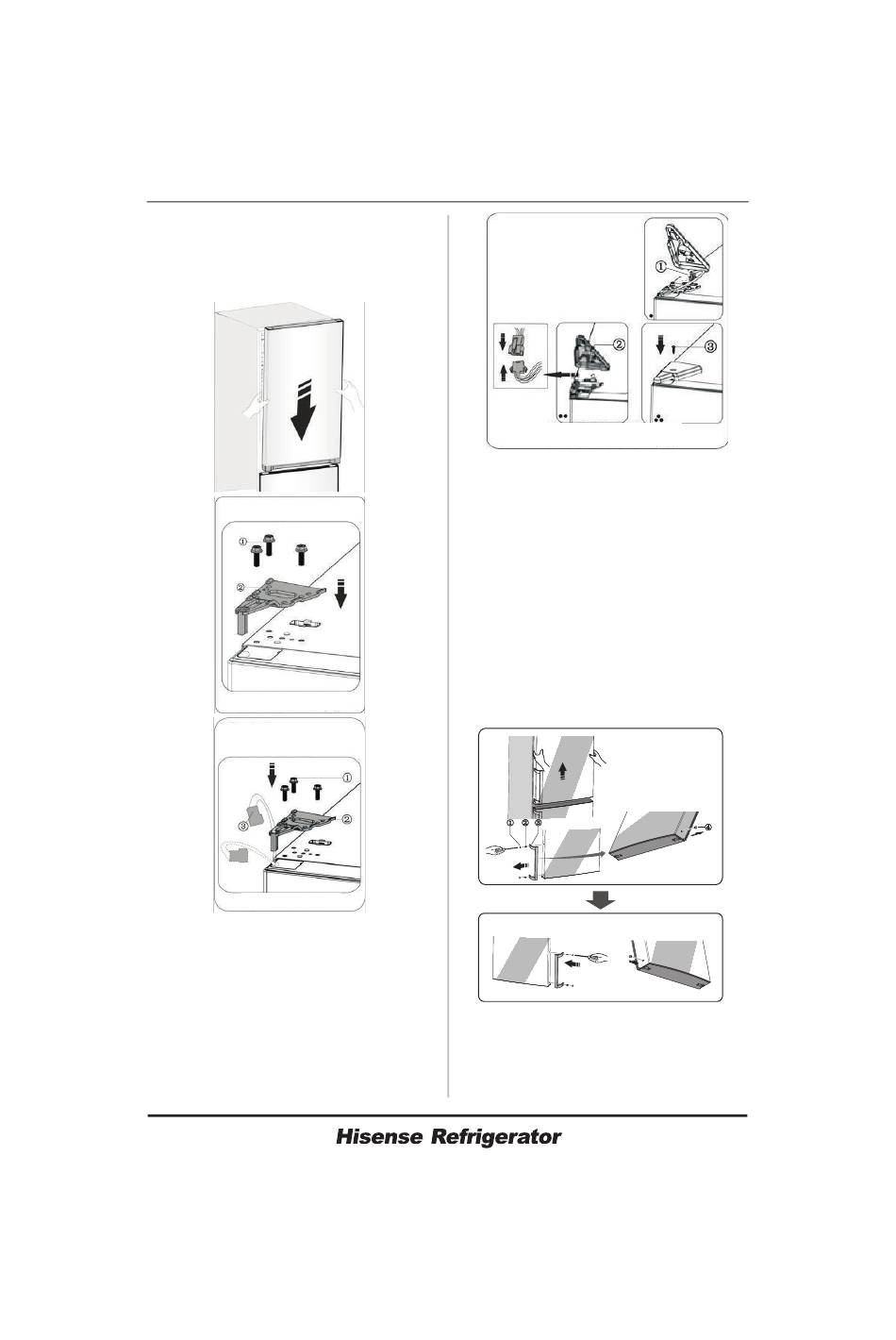 ①
②
①
②
③
①
②
③
①
②
③
④
Hisense Refrigerator