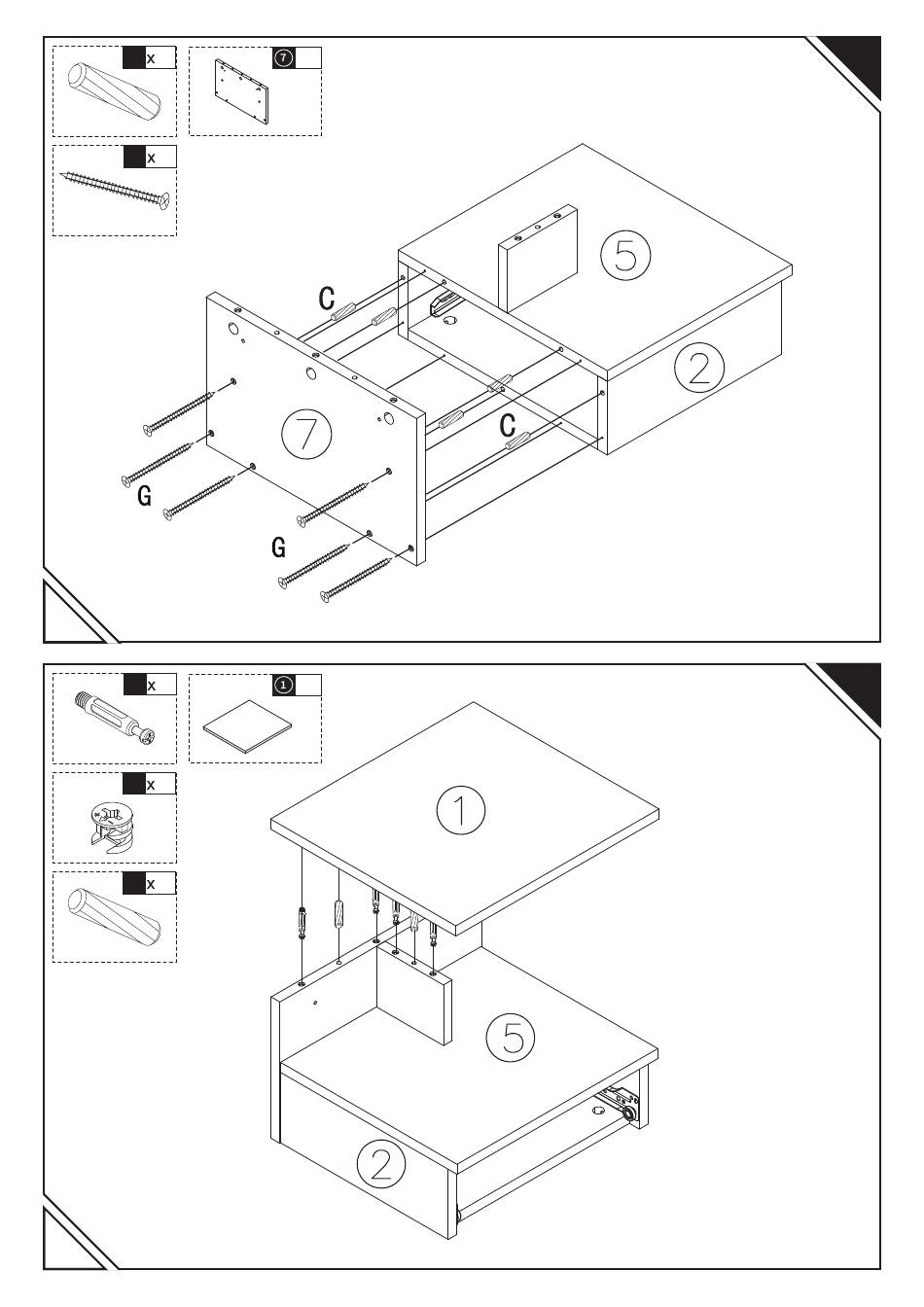 x

7

x

5

C

2

7

C

G

G

x

1

x

x

1

5

2