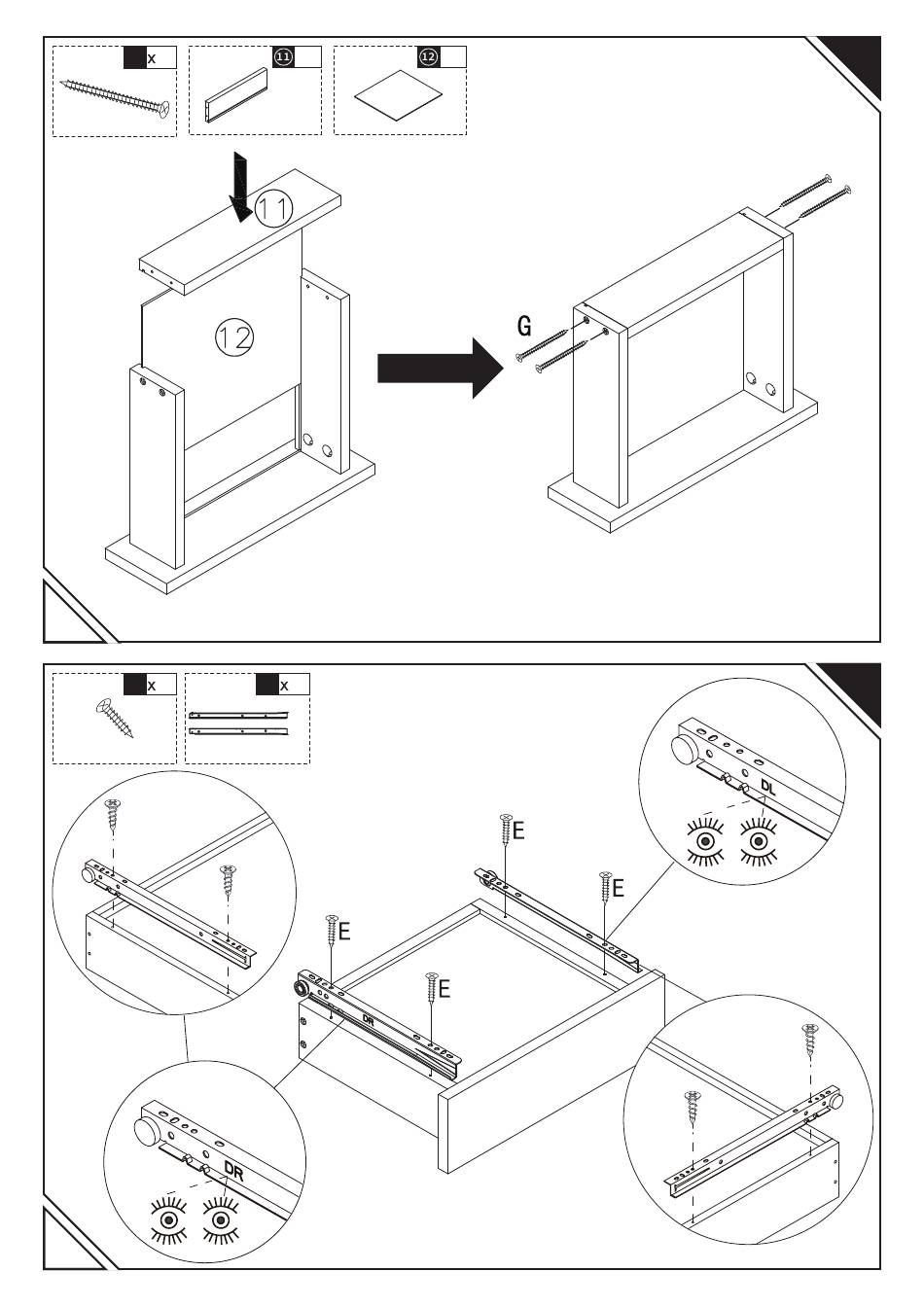 x

11

12

11

12

G

x

x

E

E

E

E

DL

DR

DR